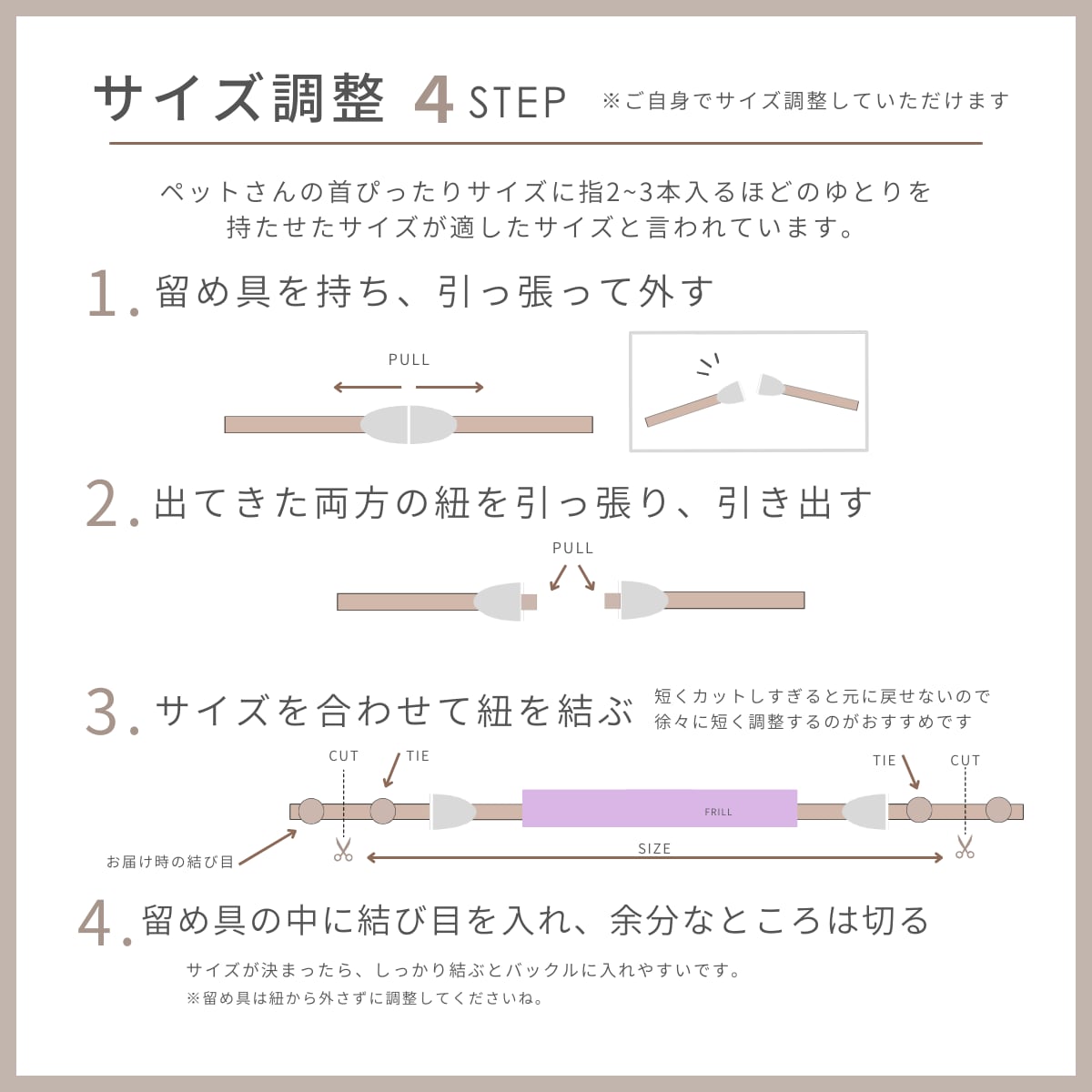 サイズ調整 4 STEP ※ご自身でサイズ調整していただけます

ペットさんの首ぴったりサイズに指2~3本入るほどのゆとりを持たせたサイズが適したサイズと言われています。

1. 留め具を持ち、引っ張って外す

PULL

2. 出てきた両方の紐を引っ張り、引き出す

PULL

3. サイズを合わせて紐を結ぶ

短くカットしすぎると元に戻せないので徐々に短く調整するのがおすすめです

CUT TIE TIE CUT

FRILL

お届け時の結び目

SIZE

4. 留め具の中に結び目を入れ、余分なところは切る

サイズが決まったら、しっかり結ぶとバックルに入れやすいです。
※留め具は紐から外さずに調整してくださいね。