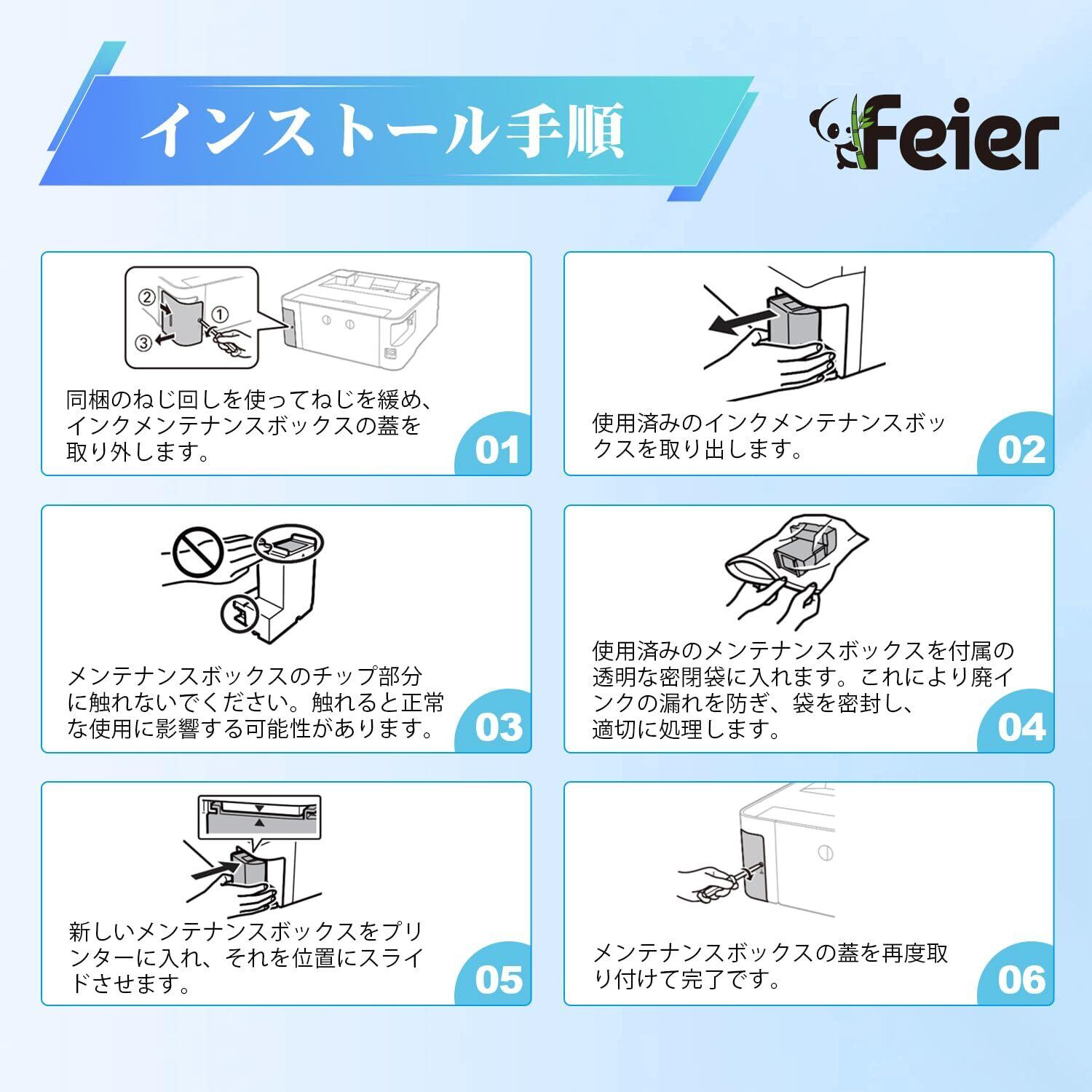 インストール手順

Feier

② ① ③

同梱のねじ回しを使ってねじを緩め、インクメンテナンスボックスの蓋を取り外します。

01

使用済みのインクメンテナンスボックスを取り出します。

02

メンテナンスボックスのチップ部分に触れないでください。触れると正常な使用に影響する可能性があります。

03

使用済みのメンテナンスボックスを付属の透明な密閉袋に入れます。これにより廃インクの漏れを防ぎ、袋を密封し、適切に処理します。

04

新しいメンテナンスボックスをプリンターに入れ、それを位置にスライドさせます。

05

メンテナンスボックスの蓋を再度取り付けて完了です。

06