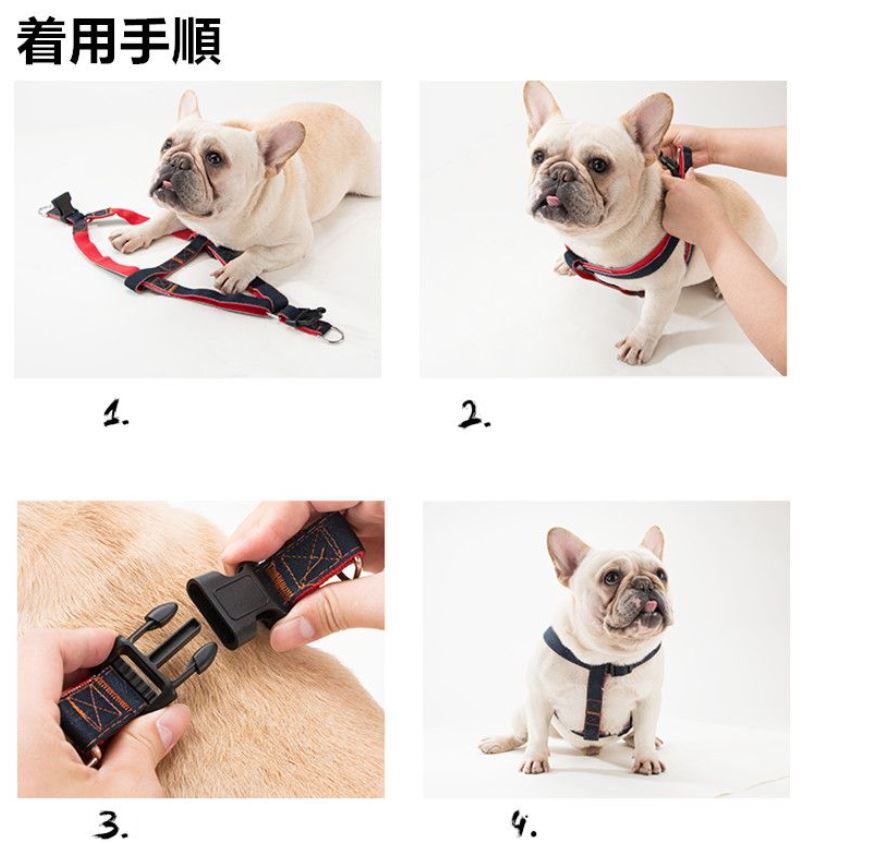 着用手順

1.

2.

3.

4.