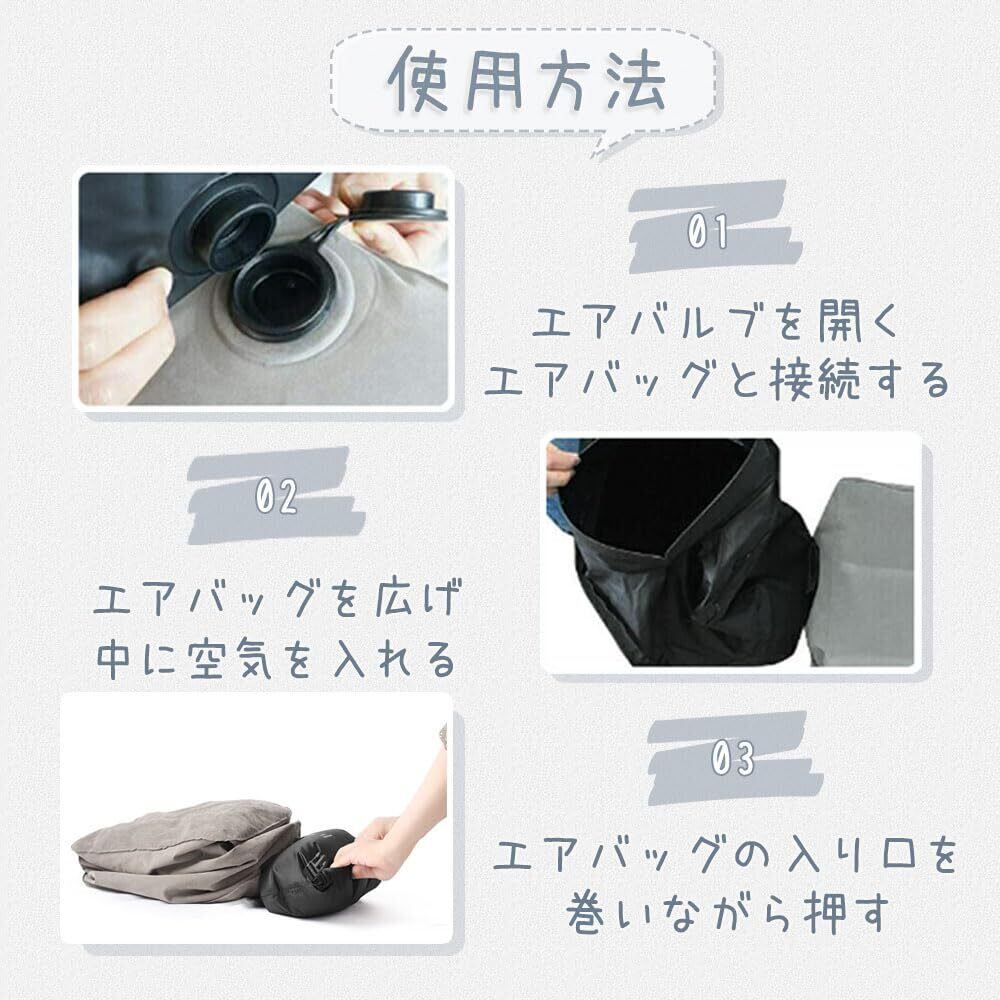 使用方法

01

エアバルブを開く
エアバッグと接続する

02

エアバッグを広げ
中に空気を入れる

03

エアバッグの入り口を
巻いながら押す