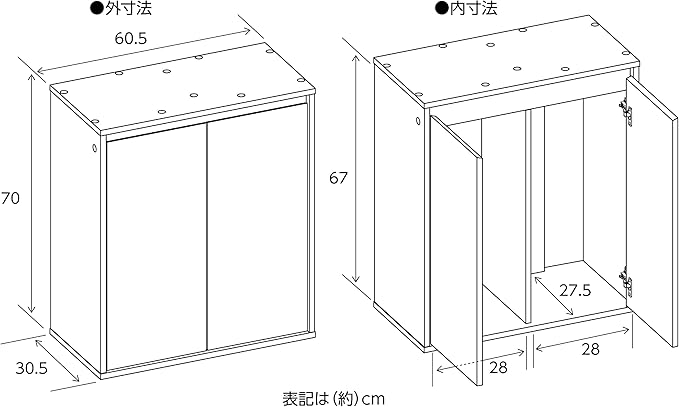 ●外寸法

60.5

70

30.5

●内寸法

67

27.5

28

28

表記は（約）cm