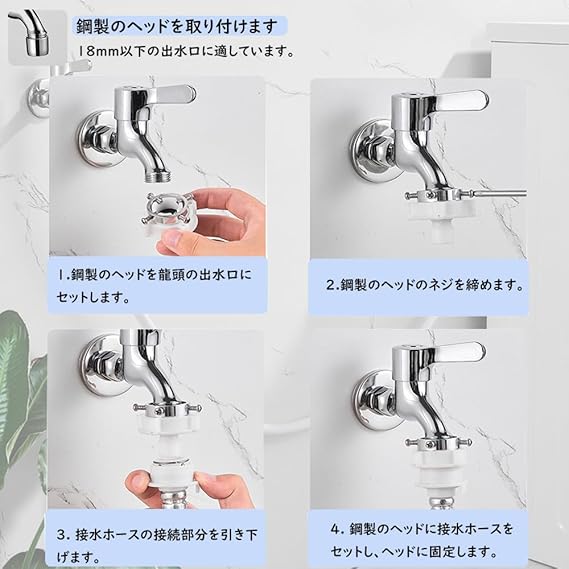 鋼製のヘッドを取り付けます
18mm以下の出水口に適しています。

1.鋼製のヘッドを龍頭の出水口にセットします。

2.鋼製のヘッドのネジを締めます。

3. 接水ホースの接続部分を引き下げます。

4. 鋼製のヘッドに接水ホースをセットし、ヘッドに固定します。