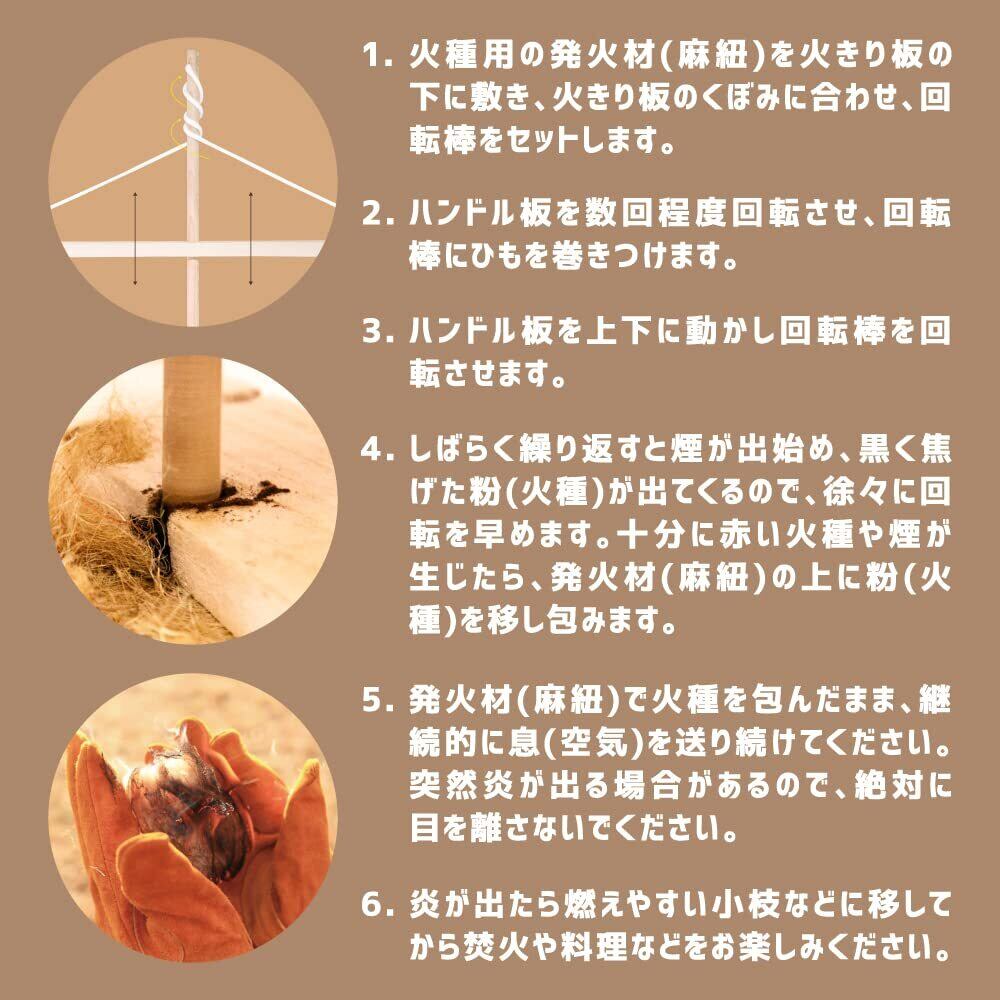 1. 火種用の発火材(麻紐)を火きり板の下に敷き、火きり板のくぼみに合わせ、回転棒をセットします。

2. ハンドル板を数回程度回転させ、回転棒にひもを巻きつけます。

3. ハンドル板を上下に動かし回転棒を回転させます。

4. しばらく繰り返すと煙が出始め、黒く焦げた粉(火種)が出てくるので、徐々に回転を早めます。十分に赤い火種や煙が生じたら、発火材(麻紐)の上に粉(火種)を移し包みます。

5. 発火材(麻紐)で火種を包んだまま、継続的に息(空気)を送り続けてください。突然炎が出る場合があるので、絶対に目を離さないでください。

6. 炎が出たら燃えやすい小枝などに移してから焚火や料理などをお楽しみください。