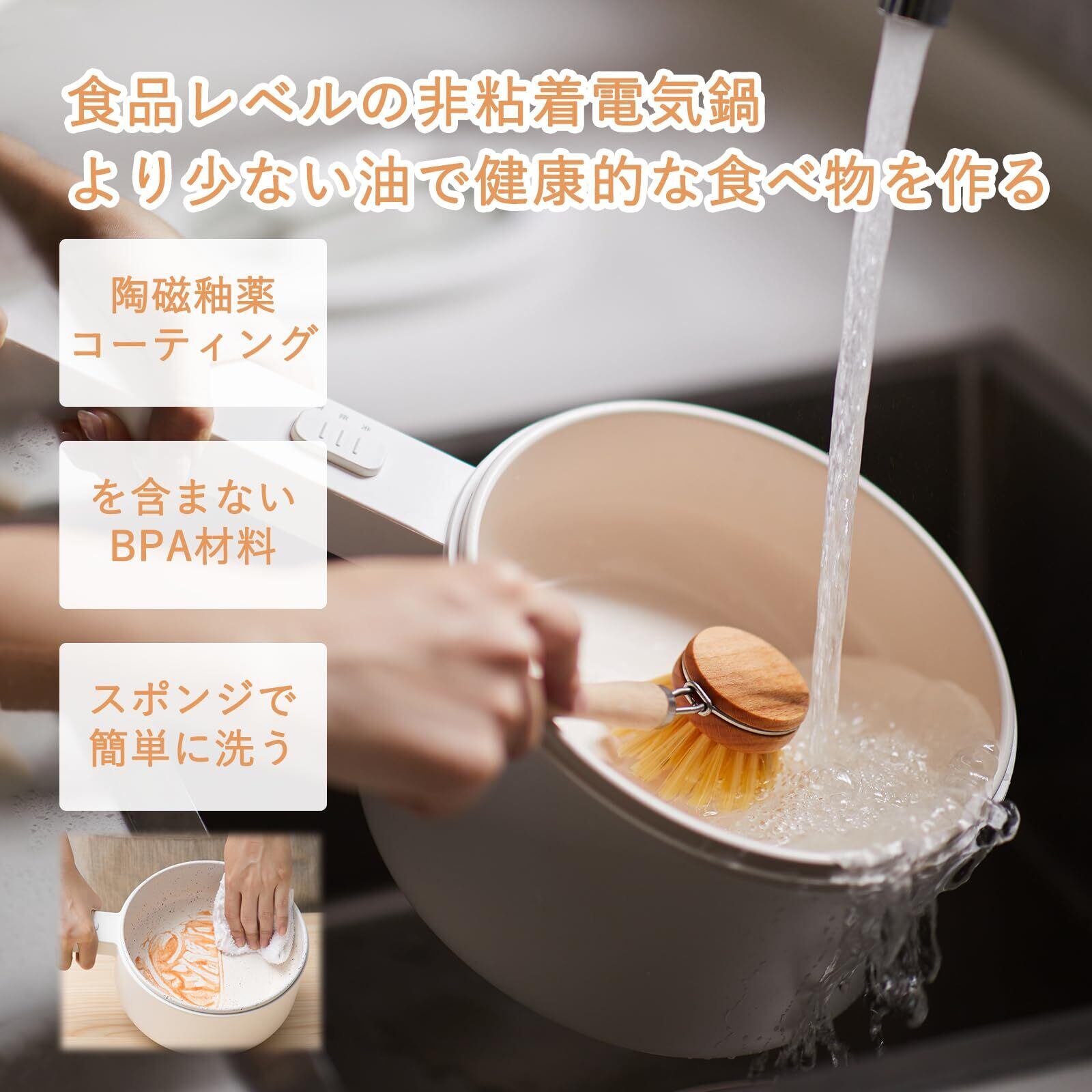 食品レベルの非粘着電気鍋
より少ない油で健康的な食べ物を作る

陶磁釉薬
コーティング

を含まない
BPA材料

スポンジで
簡単に洗う