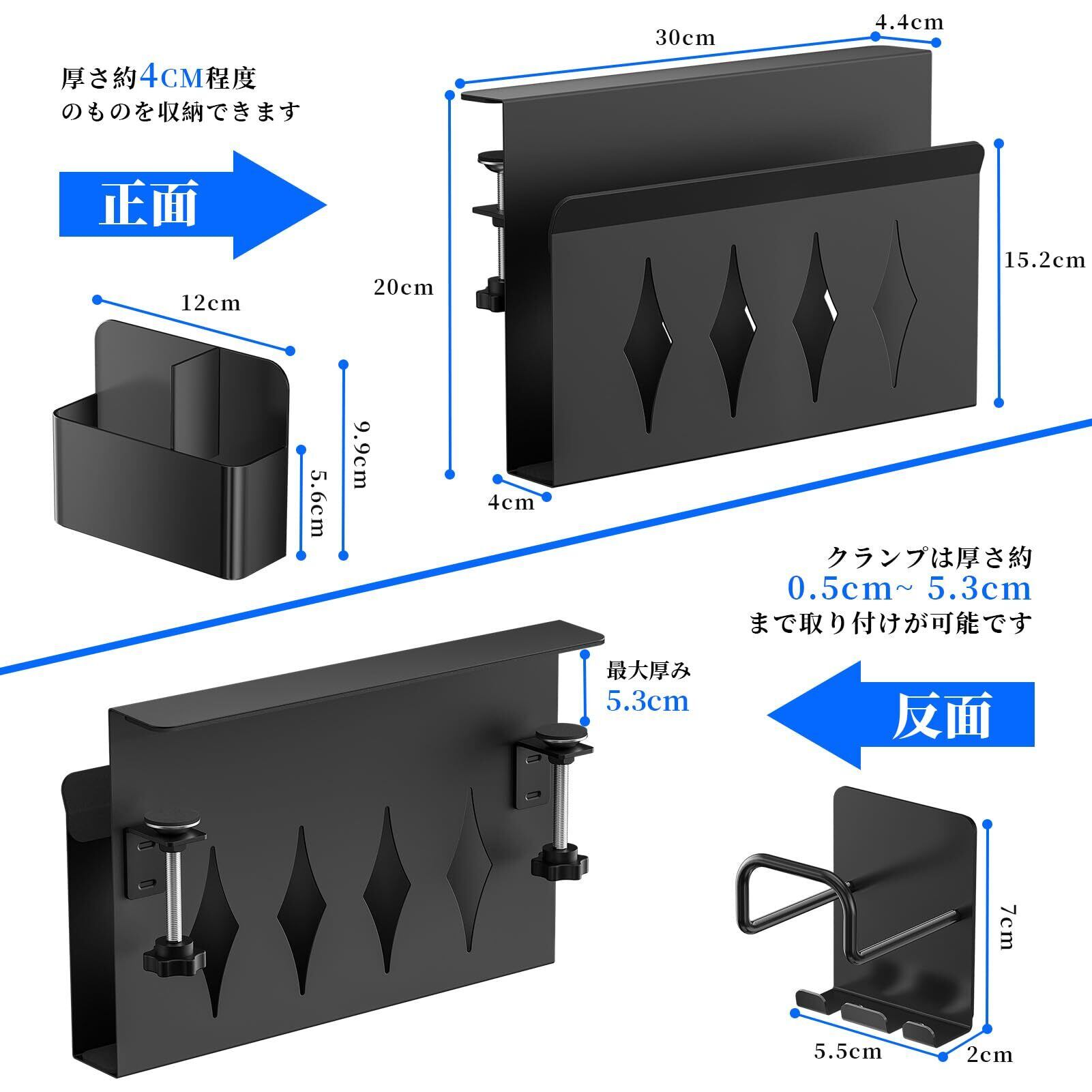 厚さ約4CM程度
のものを収納できます

正面

30cm
4.4cm
20cm
15.2cm
4cm

12cm
9.9cm
5.6cm

クランプは厚さ約
0.5cm~ 5.3cm
まで取り付けが可能です

最大厚み
5.3cm

反面

7cm
5.5cm
2cm