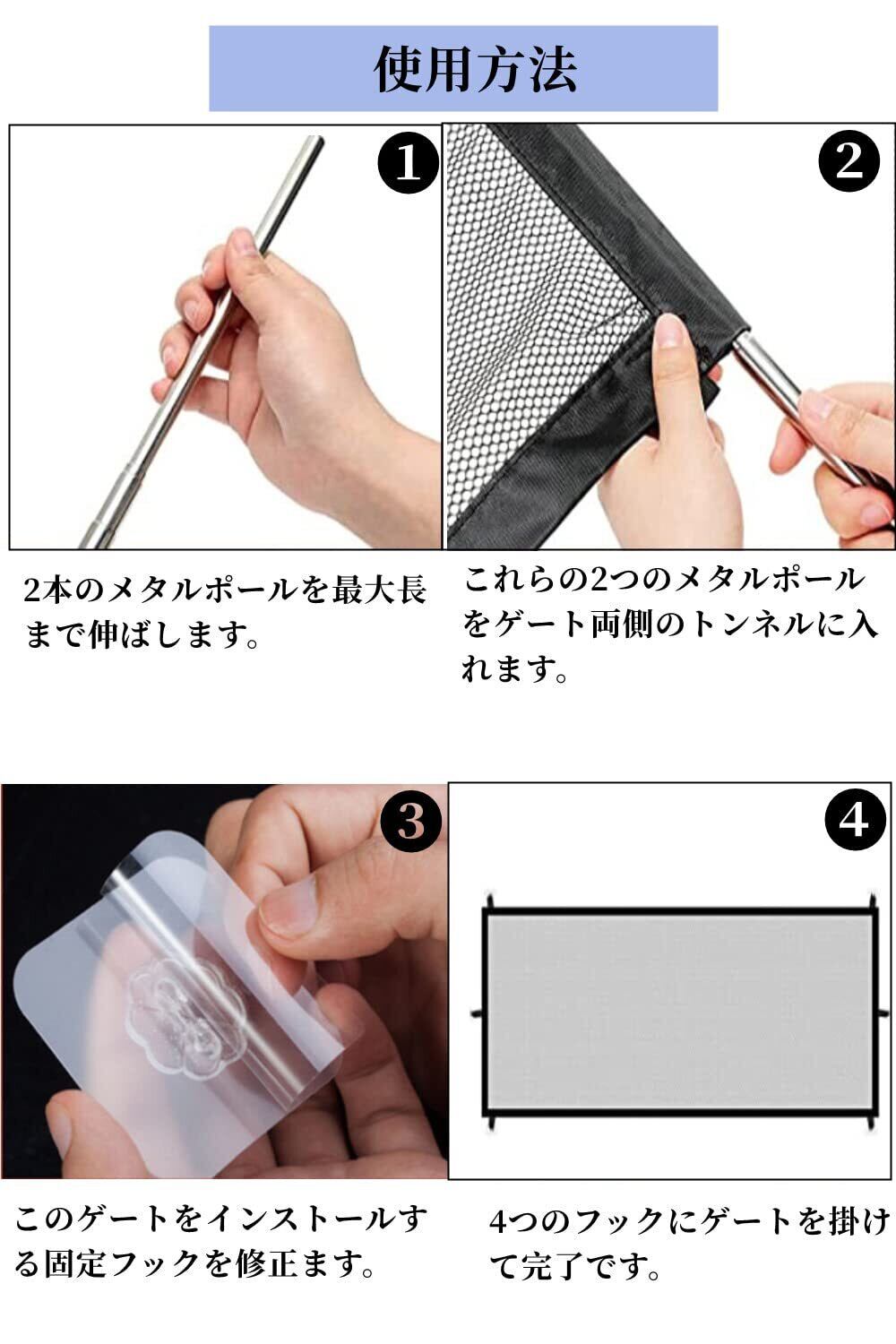 使用方法

1

2

2本のメタルポールを最大長まで伸ばします。

これらの2つのメタルポールをゲート両側のトンネルに入れます。

3

4

このゲートをインストールする固定フックを修正ます。

4つのフックにゲートを掛けて完了です。