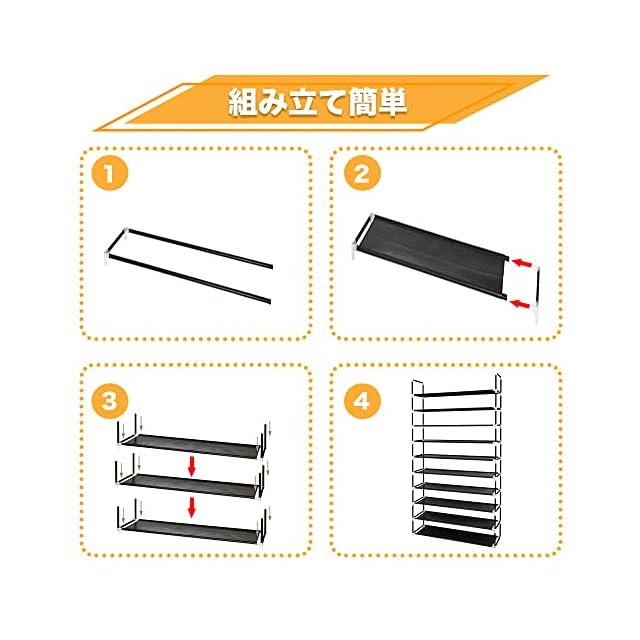 組み立て簡単

1

2

3

4