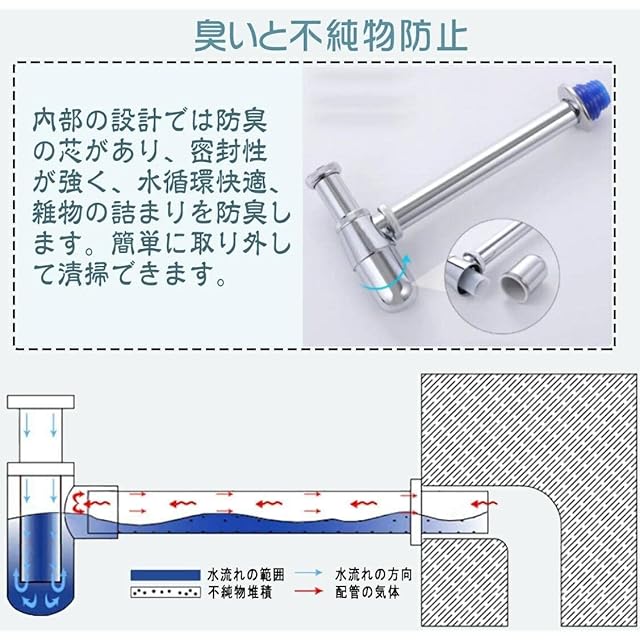 臭いと不純物防止

内部の設計では防臭の芯があり、密封性が強く、水循環快適、雑物の詰まりを防臭します。簡単に取り外して清掃できます。

水流れの範囲
水流れの方向
不純物堆積
配管の気体