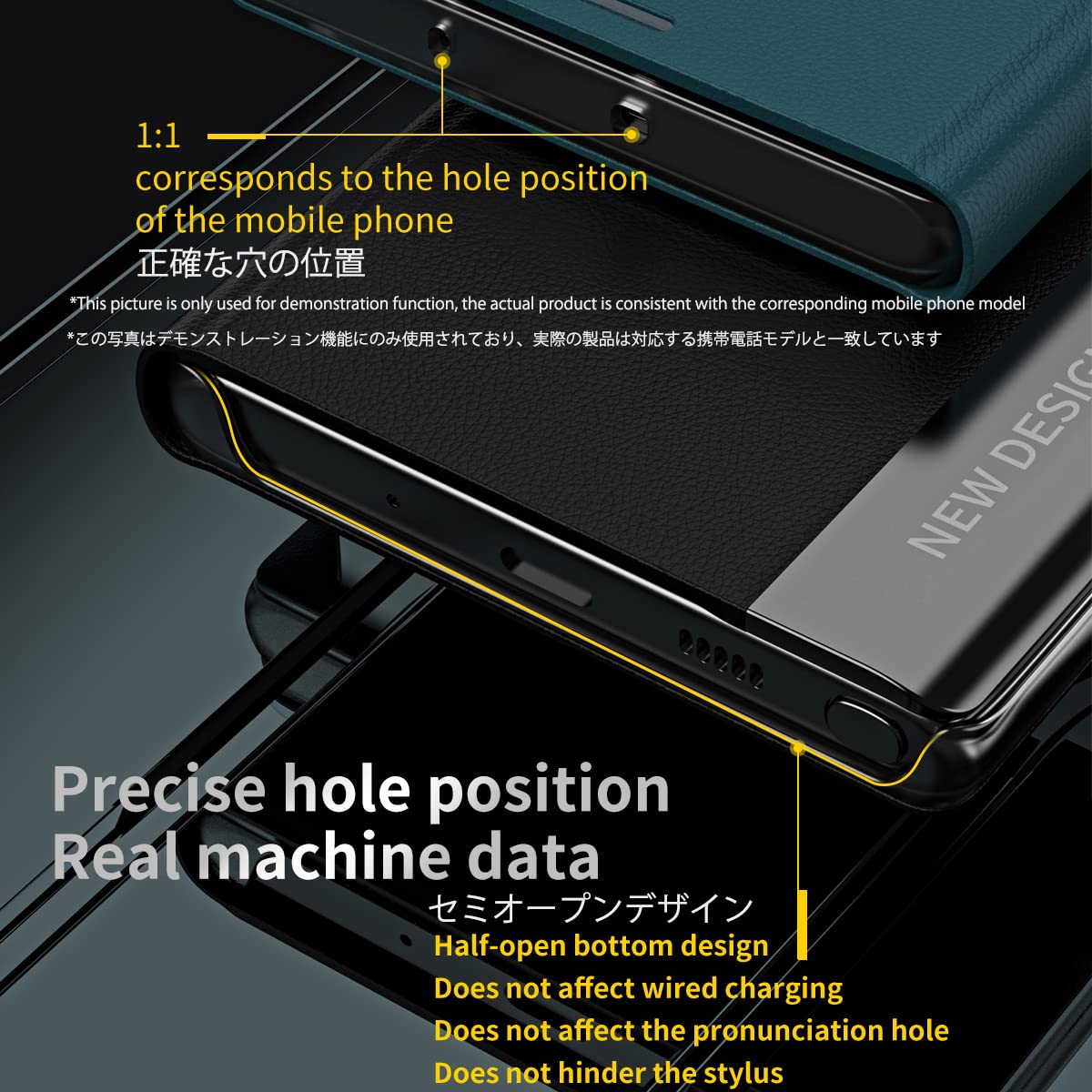 1:1
corresponds to the hole position of the mobile phone
正確な穴の位置

*This picture is only used for demonstration function, the actual product is consistent with the corresponding mobile phone model

*この写真はデモンストレーション機能にのみ使用されており、実際の製品は対応する携帯電話モデルと一致しています

NEW DESIG

Precise hole position
Real machine data

セミオープンデザイン
Half-open bottom design
Does not affect wired charging
Does not affect the pronunciation hole
Does not hinder the stylus