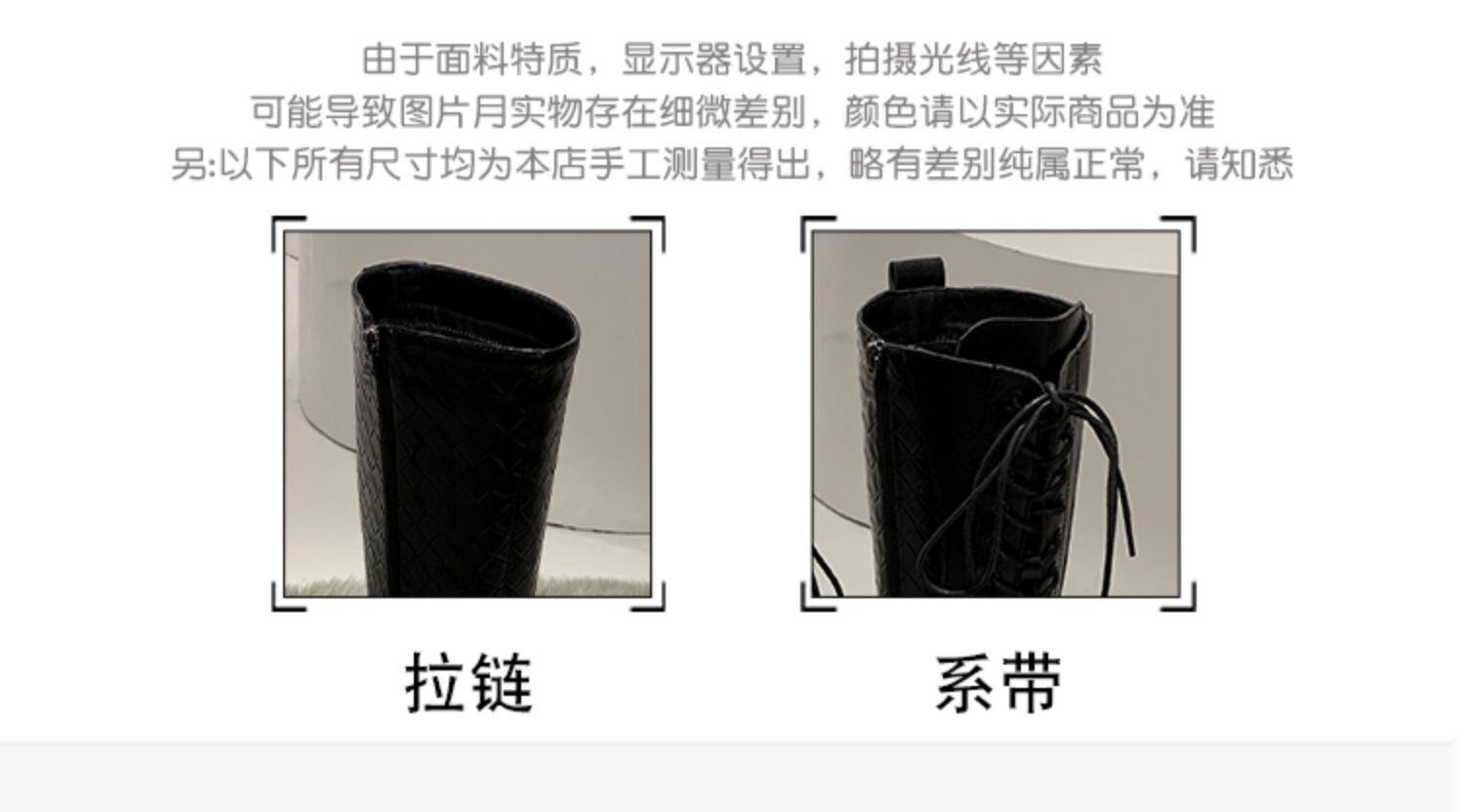 由于面料特质，显示器设置，拍摄光线等因素
可能导致图片月实物存在细微差别，颜色请以实际商品为准
另:以下所有尺寸均为本店手工测量得出，略有差别纯属正常，请知悉

拉链

系带