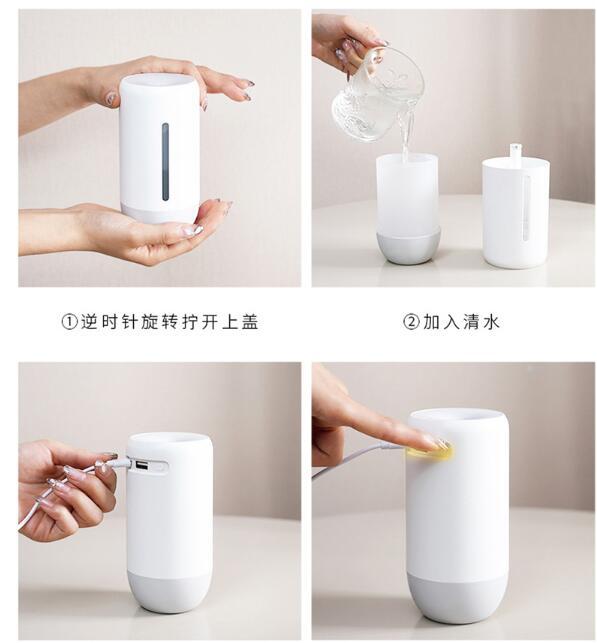 ①逆时针旋转拧开上盖

②加入清水