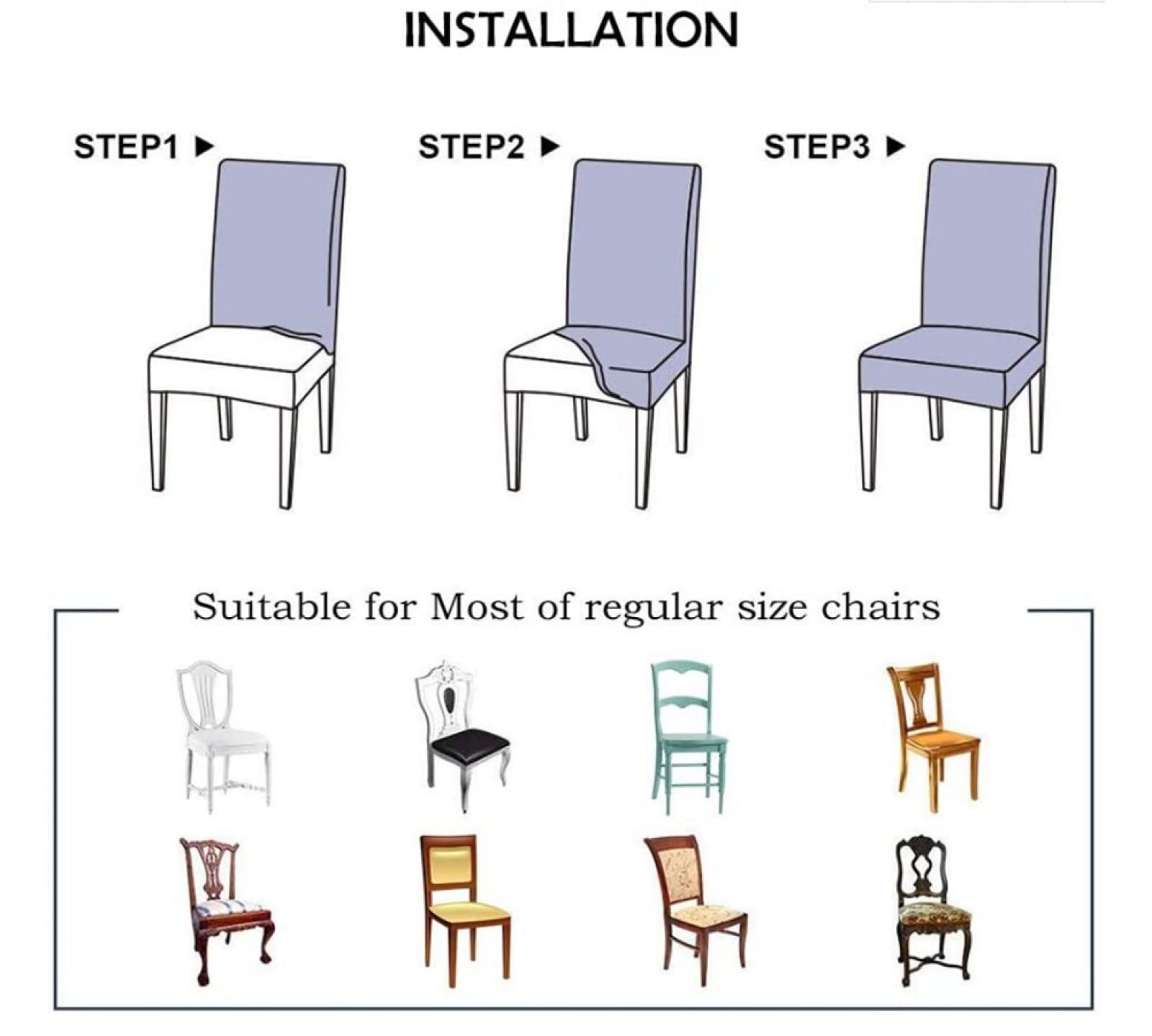 INSTALLATION

STEP1 ▶

STEP2 ▶

STEP3 ▶

Suitable for Most of regular size chairs