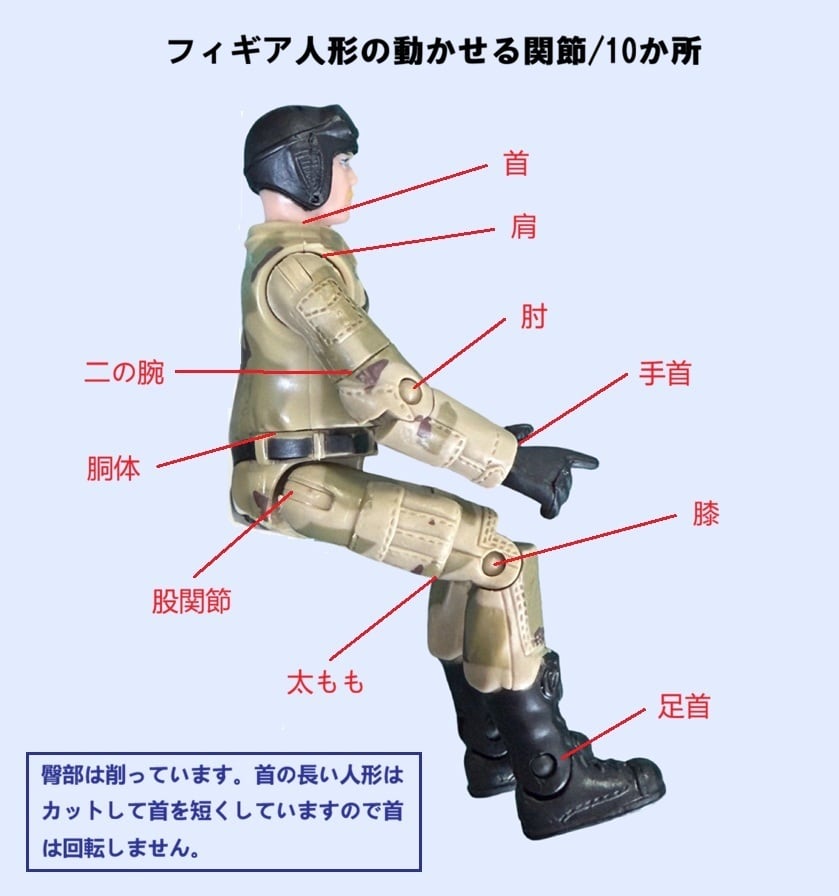 フィギア人形の動かせる関節/10か所

首

肩

肘

二の腕

手首

胴体

膝

股関節

太もも

足首

臀部は削っています。首の長い人形はカットして首を短くしていますので首は回転しません。