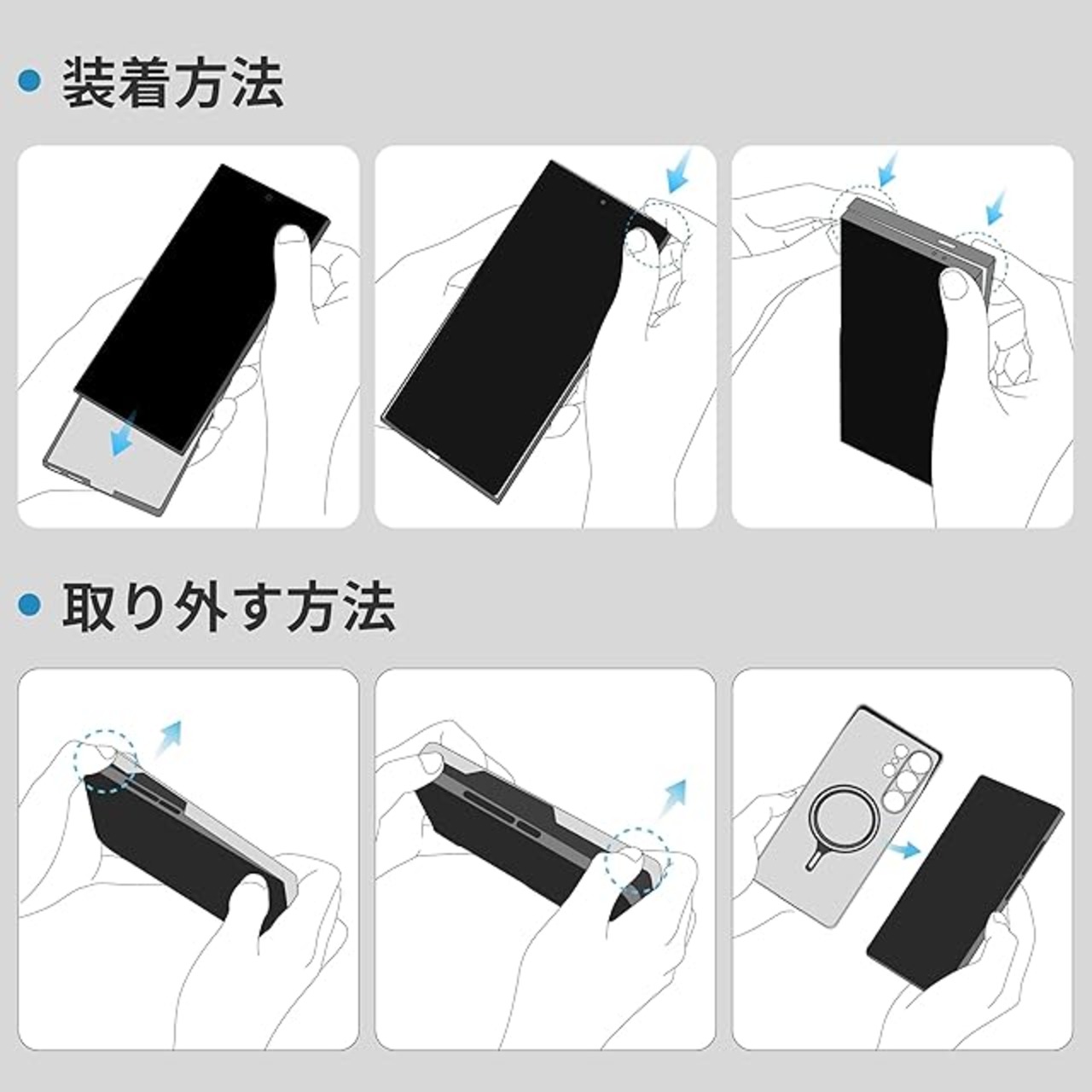 装着方法

取り外す方法