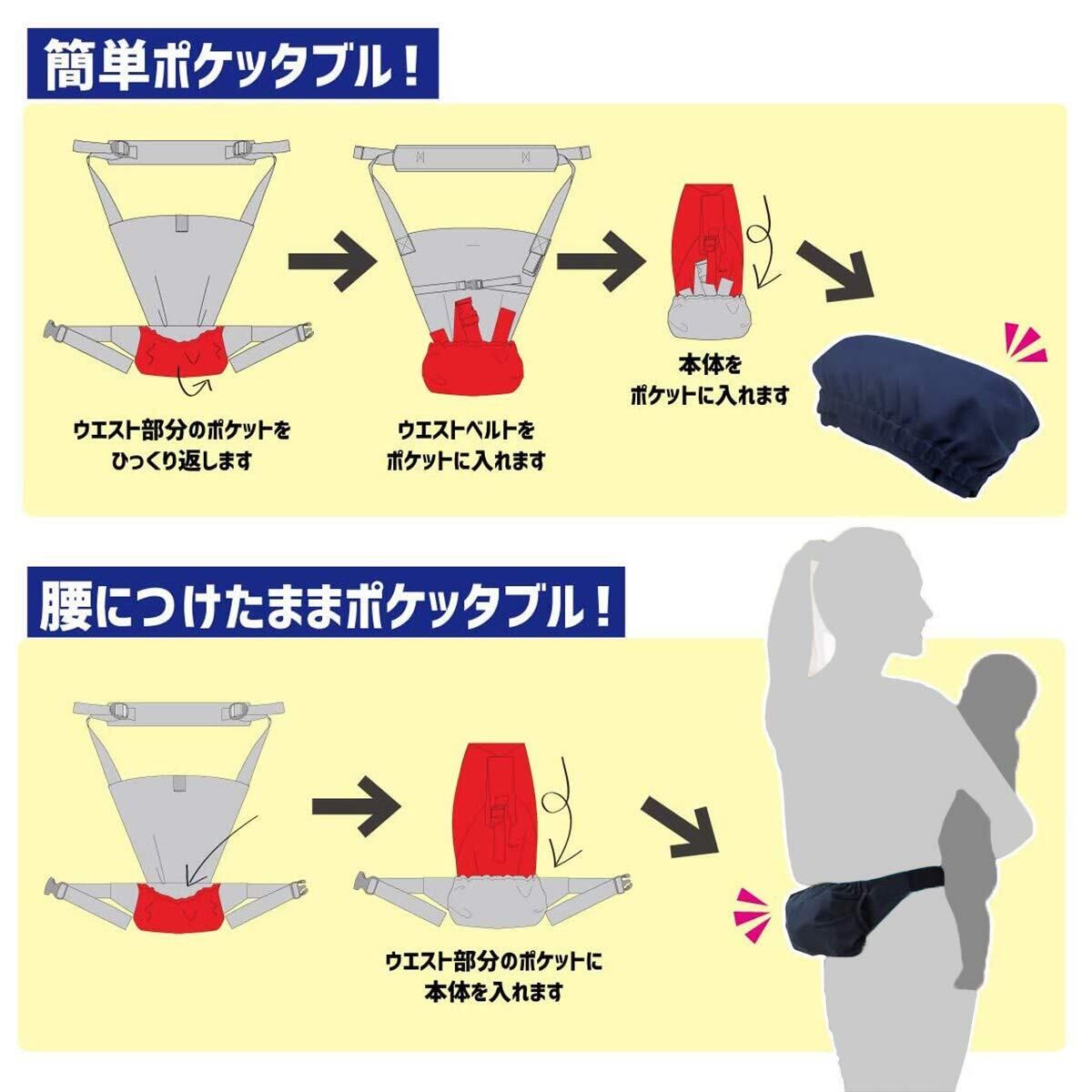 簡単ポケッタブル！

ウエスト部分のポケットをひっくり返します

ウエストベルトをポケットに入れます

本体をポケットに入れます

腰につけたままポケッタブル！

ウエスト部分のポケットに本体を入れます