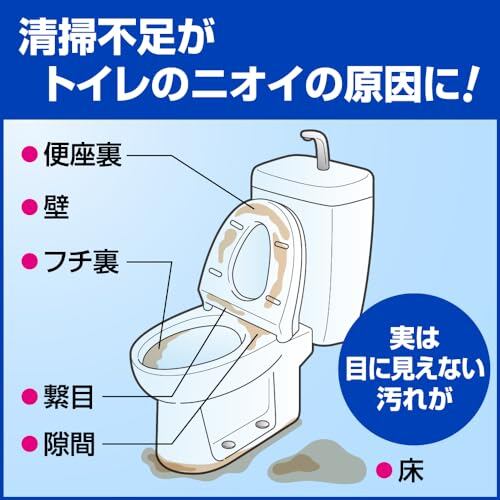 清掃不足が
トイレのニオイの原因に！

● 便座裏
● 壁
● フチ裏
● 繋目
● 隙間

実は
目に見えない
汚れが

● 床