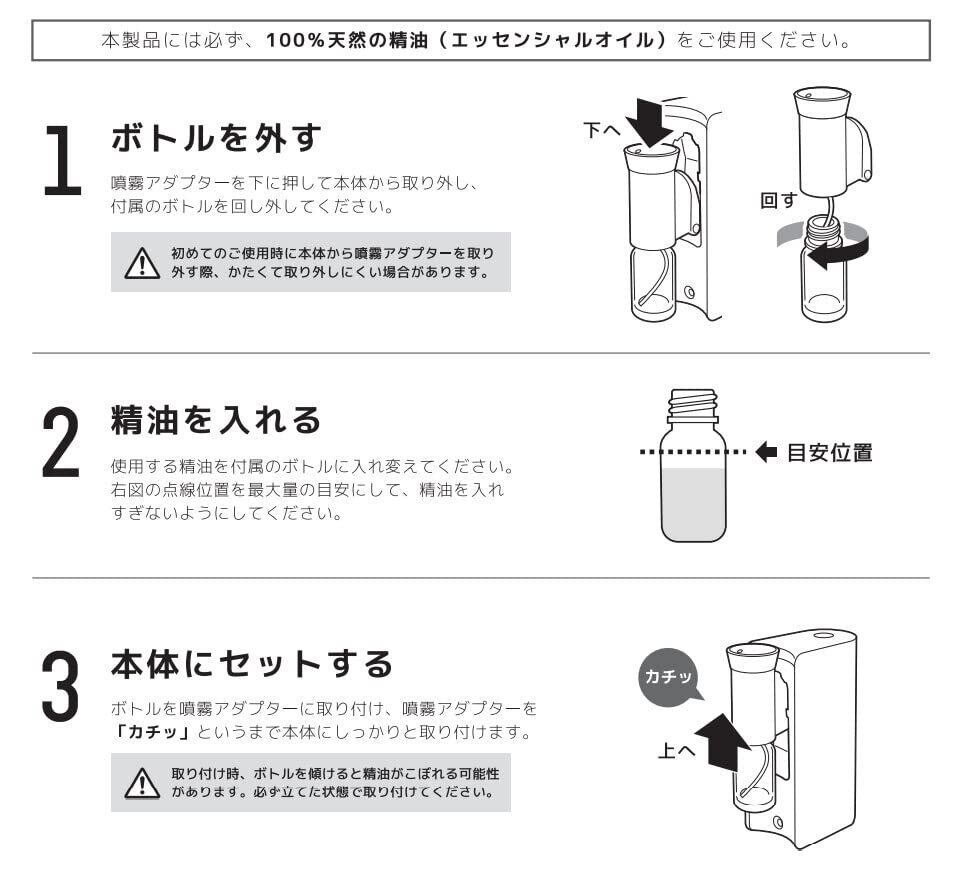 本製品には必ず、100%天然の精油（エッセンシャルオイル）をご使用ください。

1 ボトルを外す

噴霧アダプターを下に押して本体から取り外し、付属のボトルを回し外してください。

初めてのご使用時に本体から噴霧アダプターを取り外す際、かたくて取り外しにくい場合があります。

下へ

回す

2 精油を入れる

使用する精油を付属のボトルに入れ変えてください。右図の点線位置を最大量の目安にして、精油を入れすぎないようにしてください。

目安位置

3 本体にセットする

ボトルを噴霧アダプターに取り付け、噴霧アダプターを「カチッ」というまで本体にしっかりと取り付けます。

取り付け時、ボトルを傾けると精油がこぼれる可能性があります。必ず立てた状態で取り付けてください。

カチッ

上へ