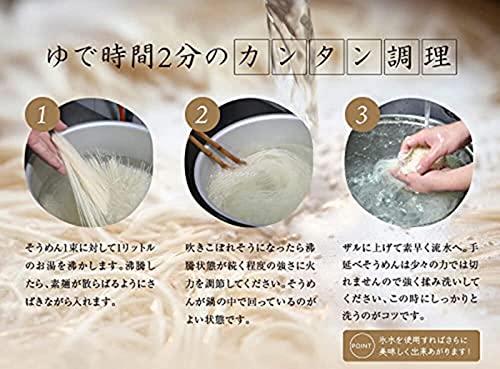 ゆで時間2分のカンタン調理

1

そうめん1束に対して1リットルのお湯を沸かします。沸騰したら、素麺が散らばるようにさばきながら入れます。

2

吹きこぼれそうになったら沸騰状態が続く程度の強さに火力を調節してください。そうめんが鍋の中で回っているのがよい状態です。

3

ザルに上げて素早く流水へ。手延べそうめんは少々の力では切れませんので強く揉み洗いしてください、この時にしっかりと洗うのがコツです。

POINT 氷水を使用すればさらに美味しく出来あがります！