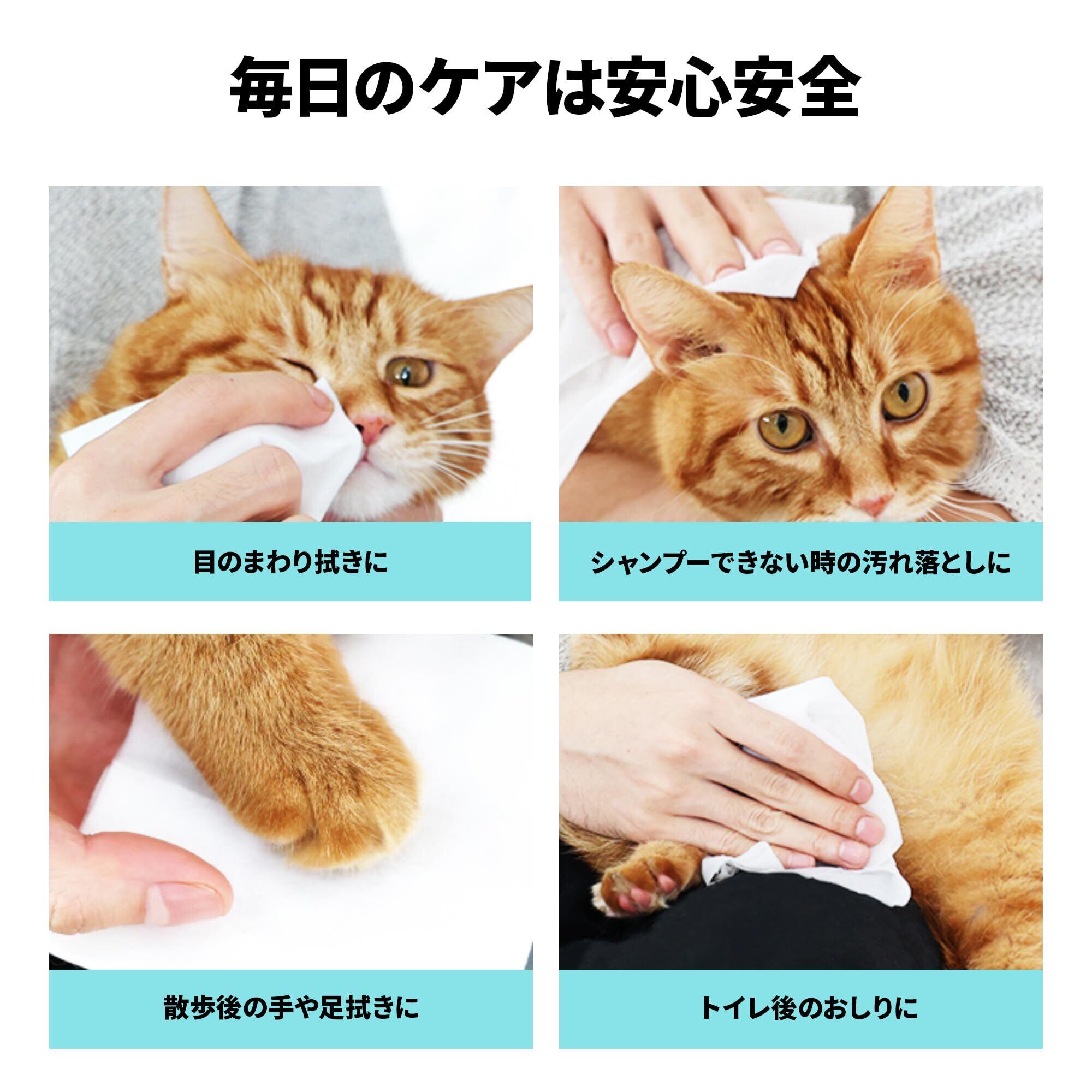 毎日のケアは安心安全

目のまわり拭きに

シャンプーできない時の汚れ落としに

散歩後の手や足拭きに

トイレ後のおしりに