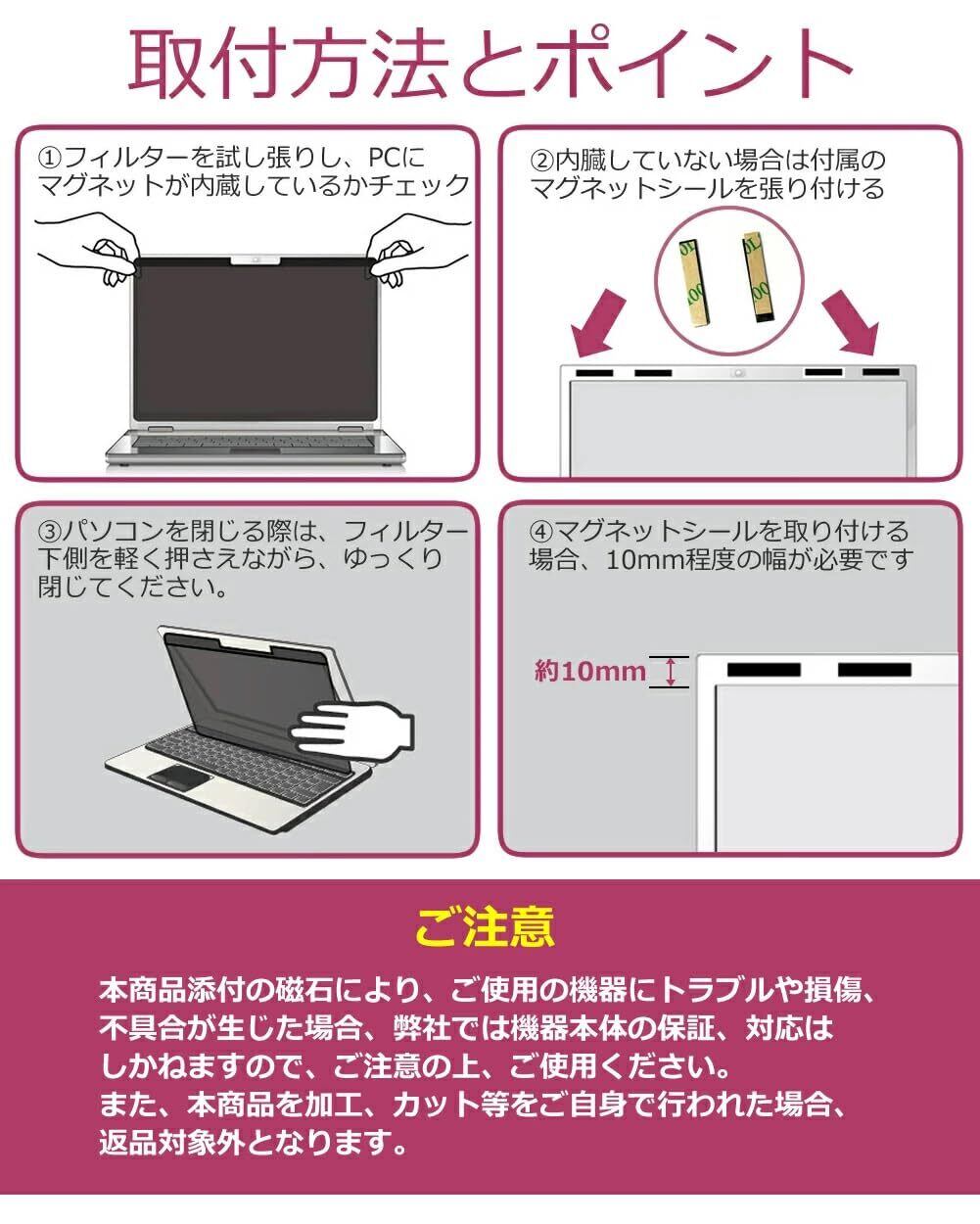 取付方法とポイント

①フィルターを試し張りし、PCにマグネットが内蔵しているかチェック

②内臓していない場合は付属のマグネットシールを張り付ける

③パソコンを閉じる際は、フィルター下側を軽く押さえながら、ゆっくり閉じてください。

④マグネットシールを取り付ける場合、10mm程度の幅が必要です

約10mm

ご注意

本商品添付の磁石により、ご使用の機器にトラブルや損傷、不具合が生じた場合、弊社では機器本体の保証、対応はしかねますので、ご注意の上、ご使用ください。
また、本商品を加工、カット等をご自身で行われた場合、返品対象外となります。