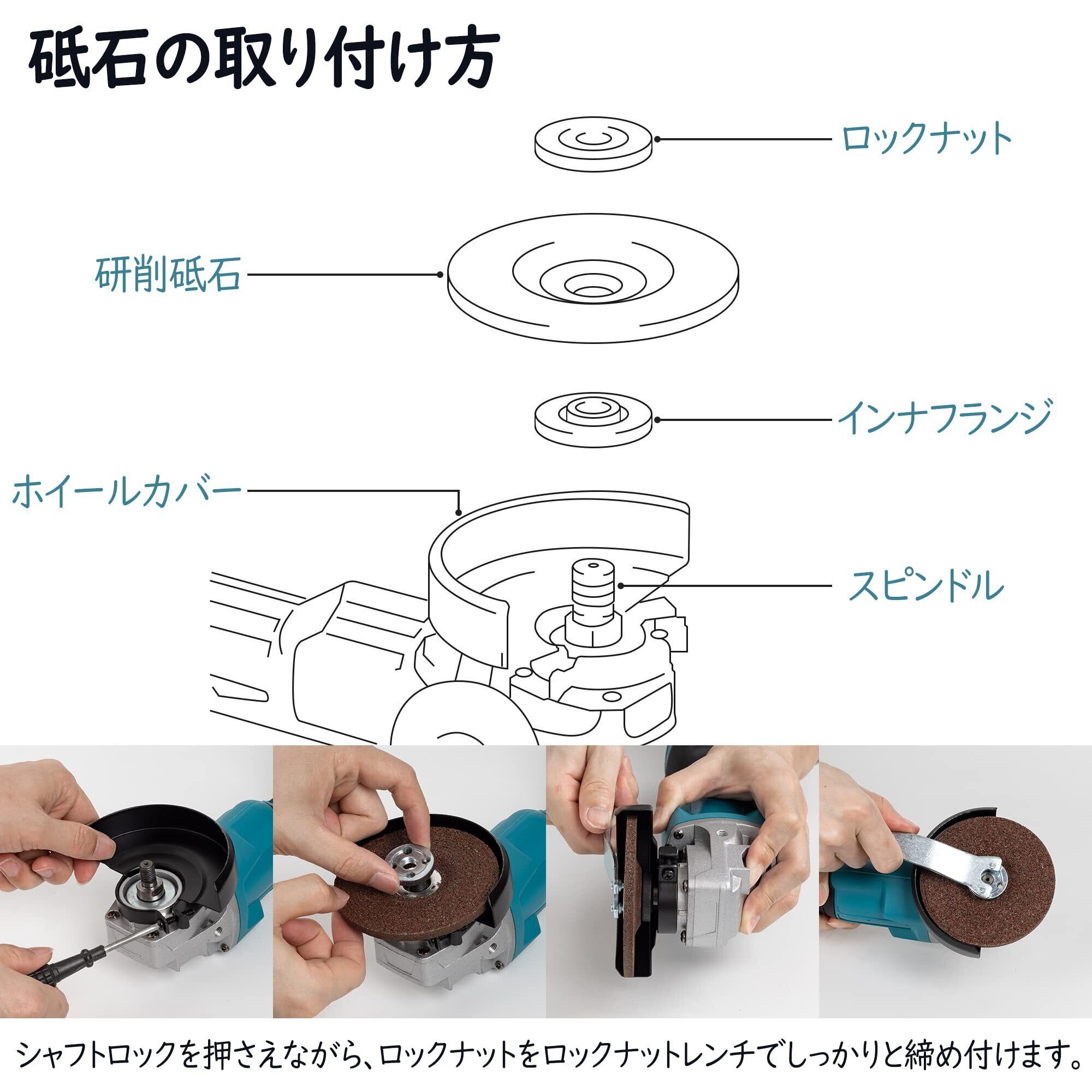 砥石の取り付け方

ロックナット

研削砥石

インナフランジ

ホイールカバー

スピンドル

シャフトロックを押さえながら、ロックナットをロックナットレンチでしっかりと締め付けます。