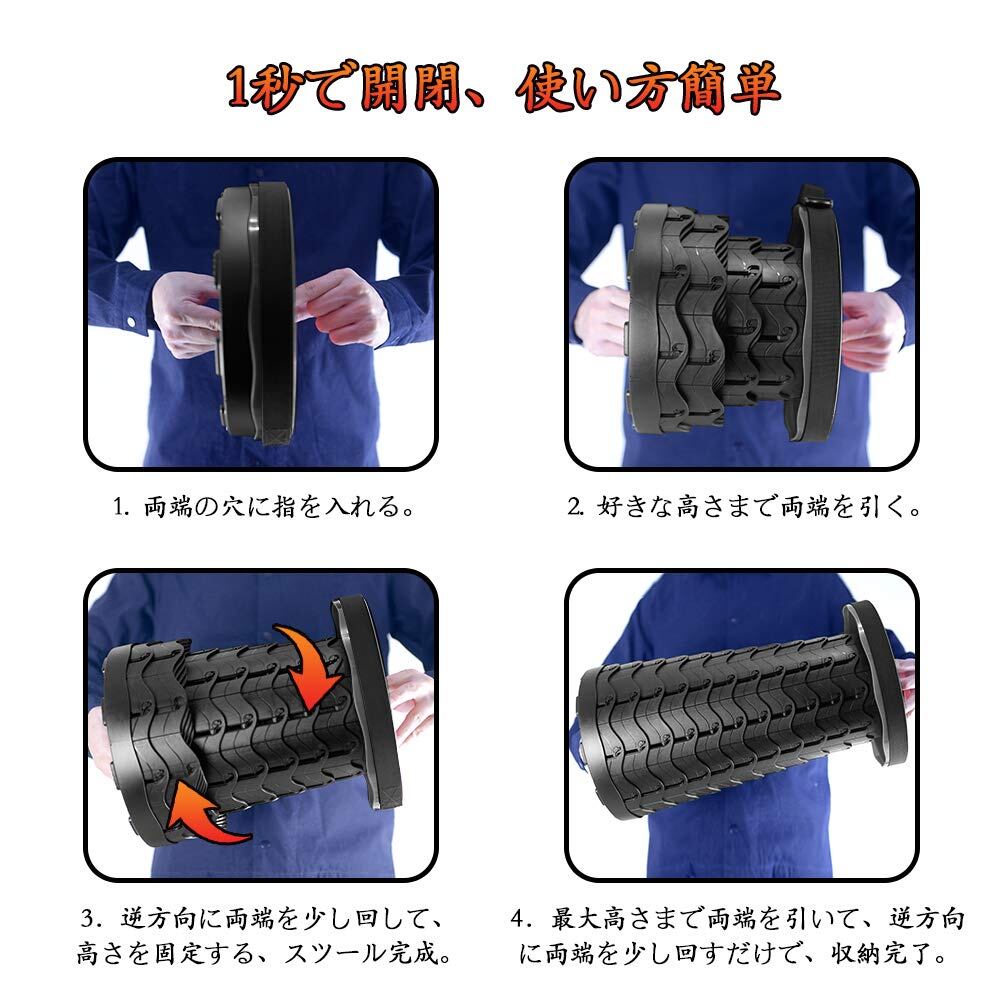 1秒で開閉、使い方簡単

1. 両端の穴に指を入れる。

2. 好きな高さまで両端を引く。

3. 逆方向に両端を少し回して、高さを固定する、スツール完成。

4. 最大高さまで両端を引いて、逆方向に両端を少し回すだけで、収納完了。