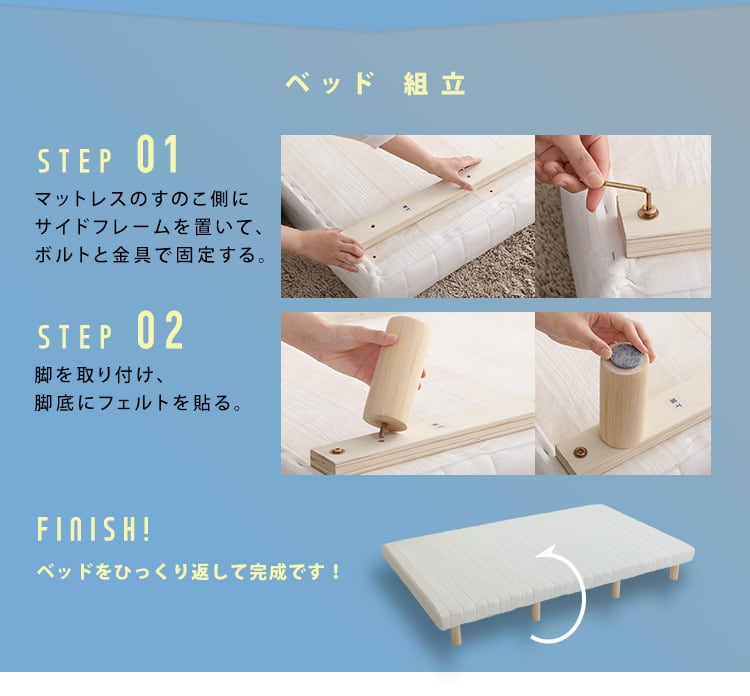 ベッド 組立

STEP 01

マットレスのすのこ側にサイドフレームを置いて、ボルトと金具で固定する。

STEP 02

脚を取り付け、脚底にフェルトを貼る。

FINISH!

ベッドをひっくり返して完成です！