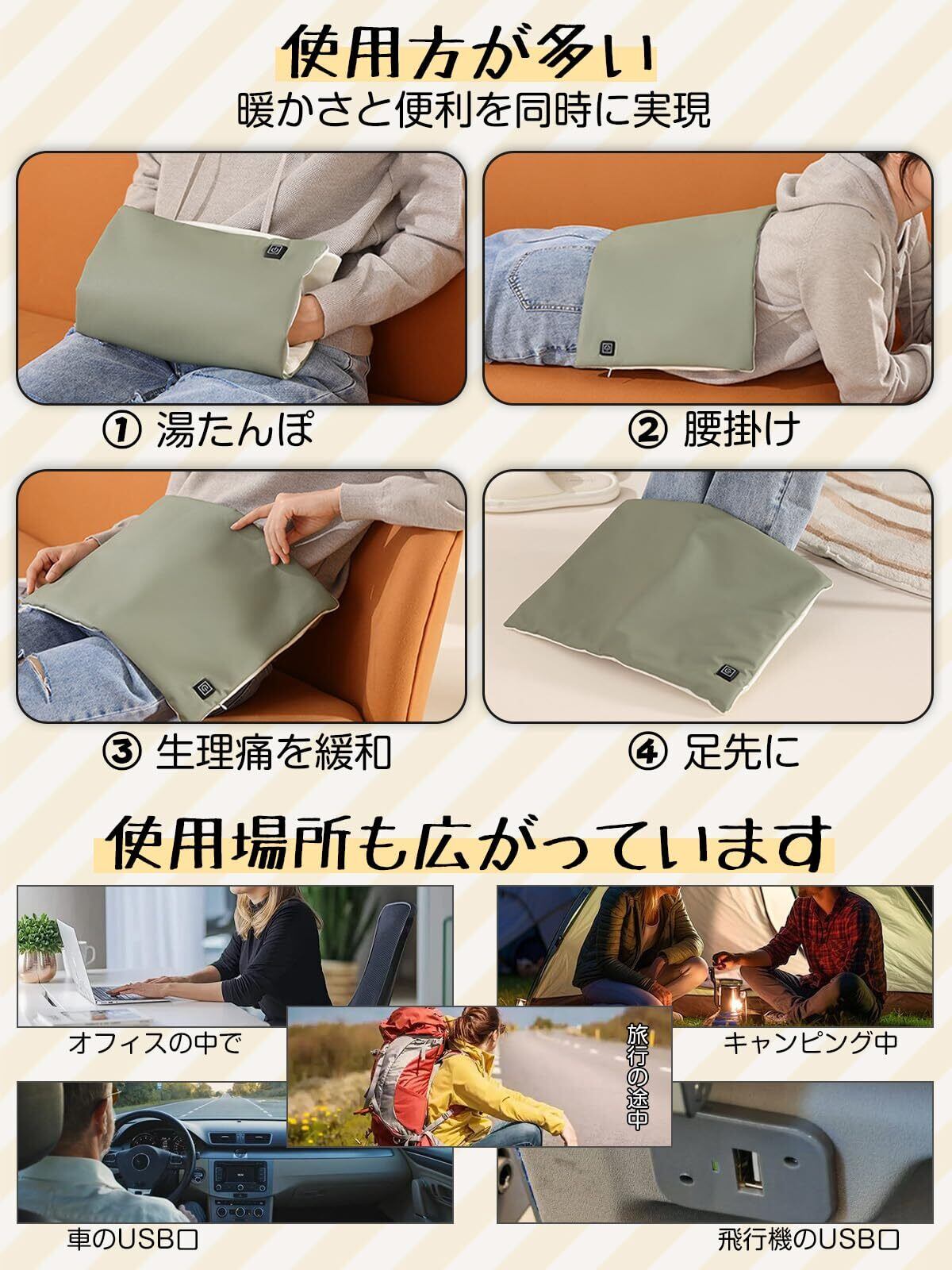 使用方が多い
暖かさと便利を同時に実現

① 湯たんぽ

② 腰掛け

③ 生理痛を緩和

④ 足先に

使用場所も広がっています

オフィスの中で

キャンピング中

旅行の途中

車のUSB口

飛行機のUSB口