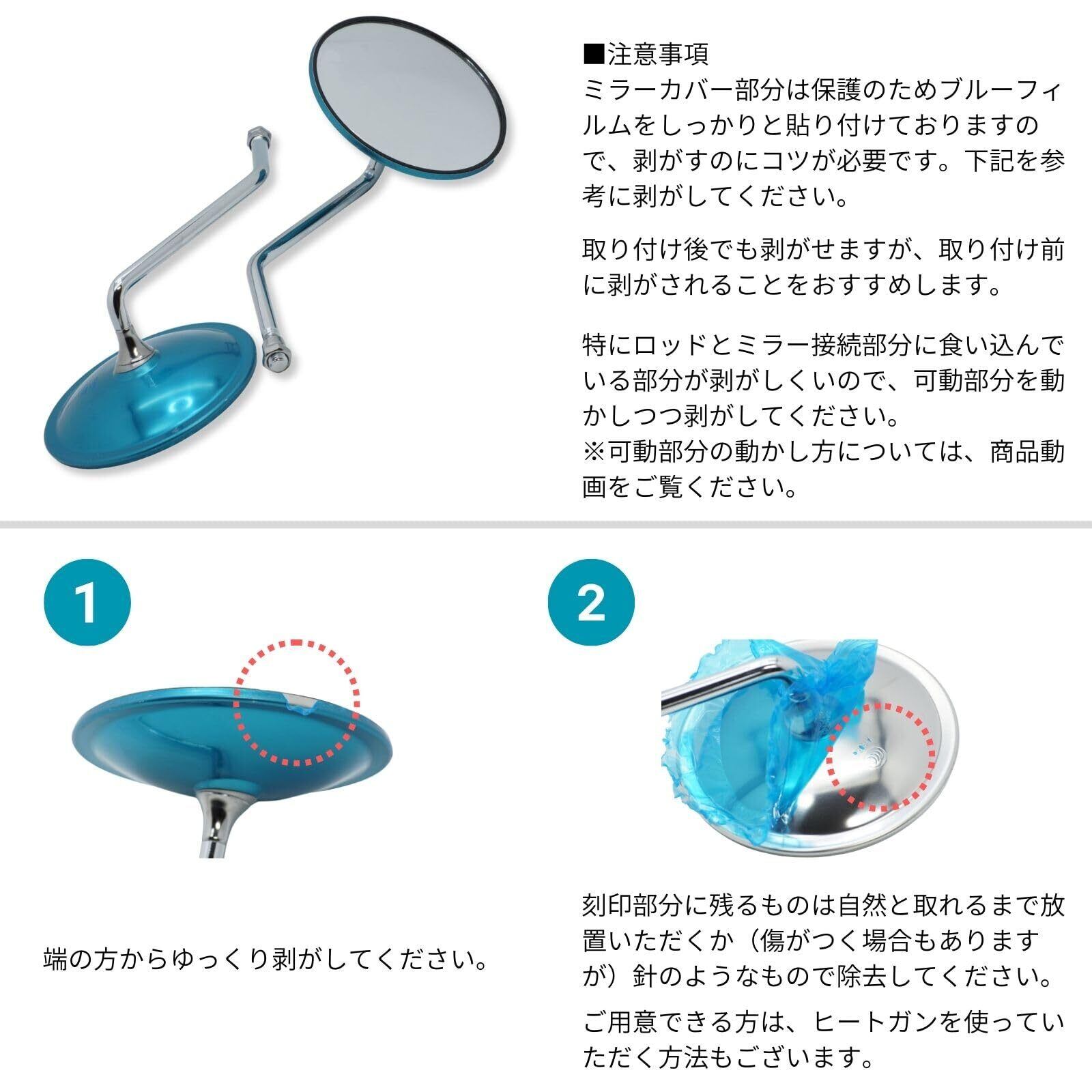 ■注意事項
ミラーカバー部分は保護のためブルーフィルムをしっかりと貼り付けておりますので、剥がすのにコツが必要です。下記を参考に剥がしてください。

取り付け後でも剥がせますが、取り付け前に剥がされることをおすすめします。

特にロッドとミラー接続部分に食い込んでいる部分が剥がしくいので、可動部分を動かしつつ剥がしてください。
※可動部分の動かし方については、商品動画をご覧ください。

1

端の方からゆっくり剥がしてください。

2

刻印部分に残るものは自然と取れるまで放置いただくか（傷がつく場合もありますが）針のようなもので除去してください。

ご用意できる方は、ヒートガンを使っていただく方法もございます。