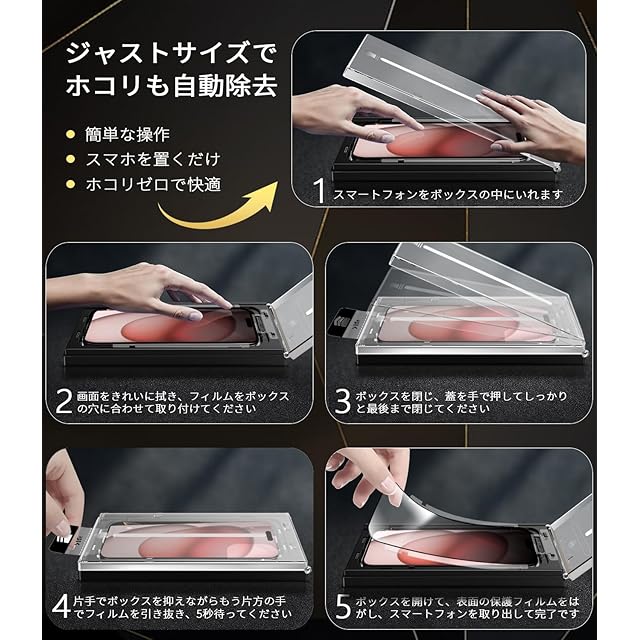 ジャストサイズで
ホコリも自動除去

● 簡単な操作
● スマホを置くだけ
● ホコリゼロで快適

1 スマートフォンをボックスの中にいれます

2 画面をきれいに拭き、フィルムをボックスの穴に合わせて取り付けてください

3 ボックスを閉じ、蓋を手で押してしっかりと最後まで閉じてください

4 片手でボックスを抑えながらもう片方の手でフィルムを引き抜き、5秒待ってください

5 ボックスを開けて、表面の保護フィルムをはがし、スマートフォンを取り出して完了です