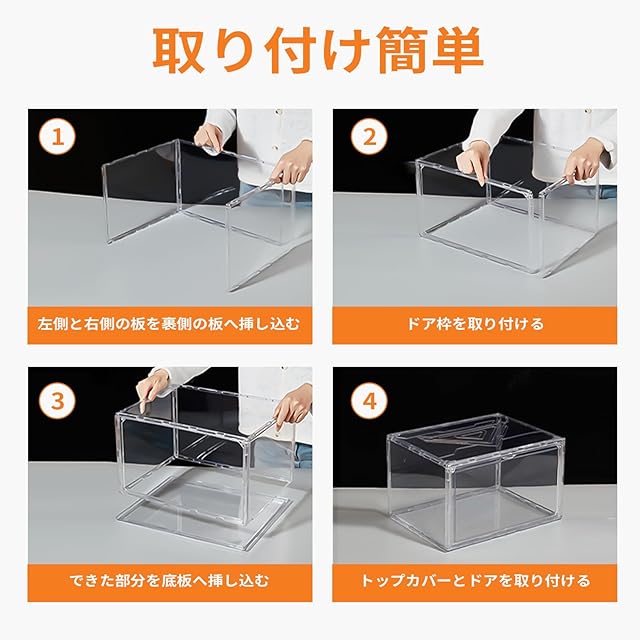 取り付け簡単

1
左側と右側の板を裏側の板へ挿し込む

2
ドア枠を取り付ける

3
できた部分を底板へ挿し込む

4
トップカバーとドアを取り付ける