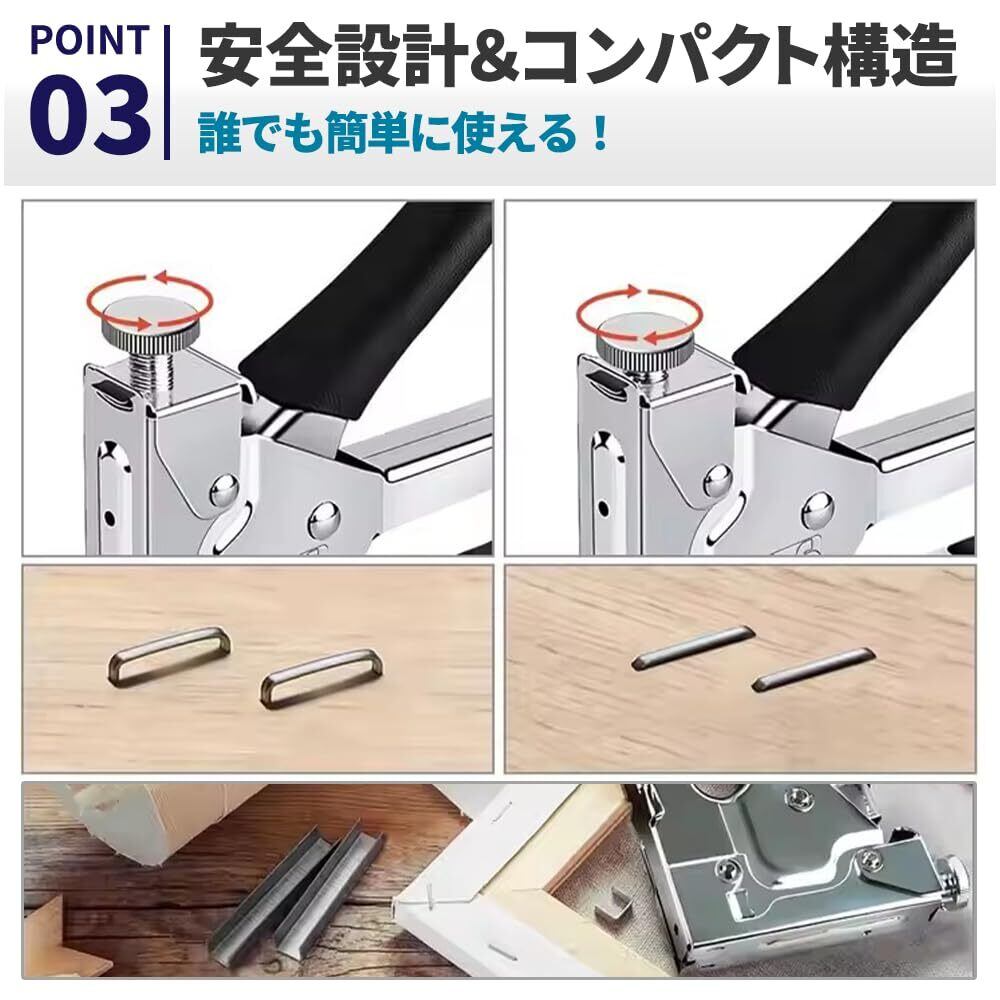 POINT
03
安全設計&コンパクト構造
誰でも簡単に使える！