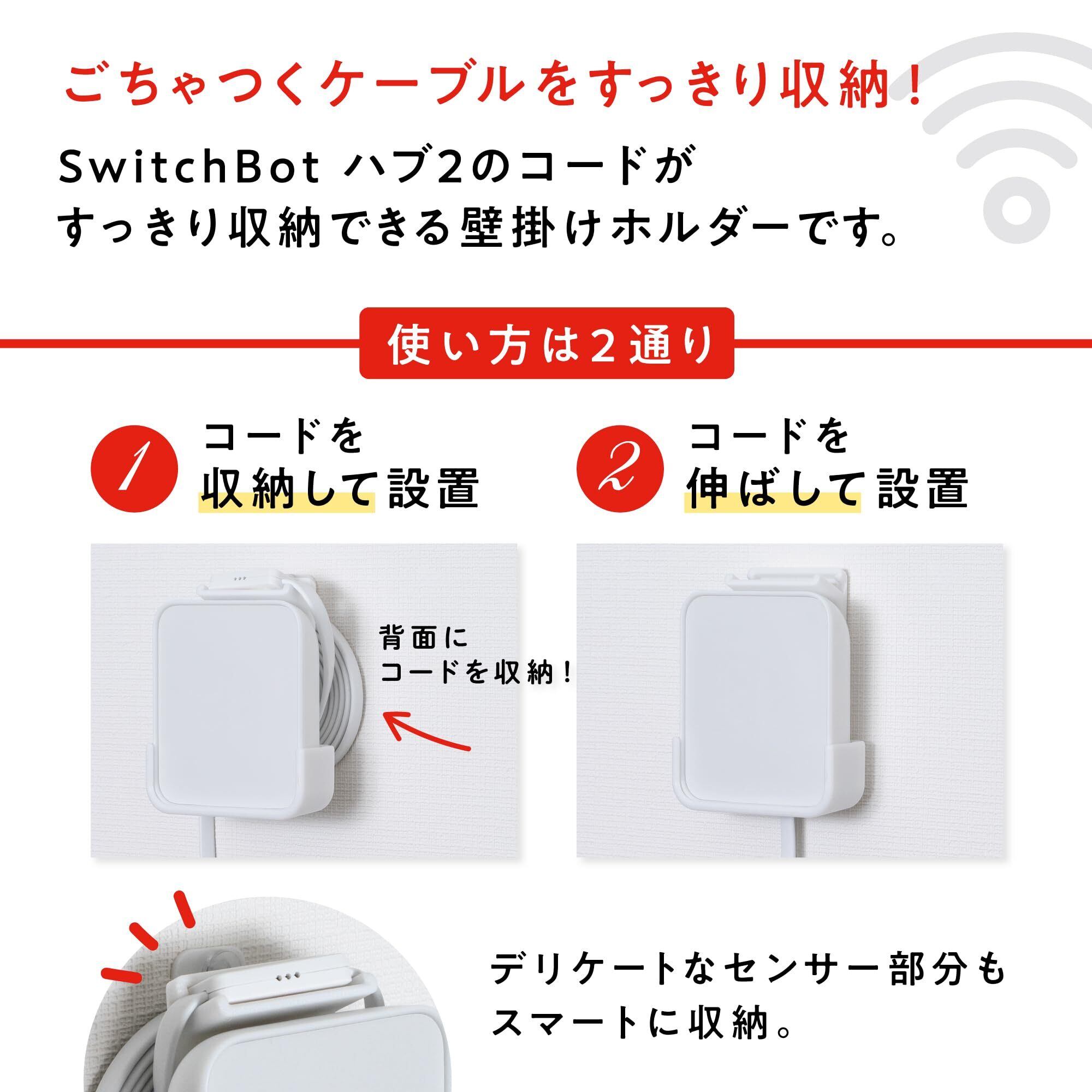 ごちゃつくケーブルをすっきり収納！

SwitchBot ハブ2のコードがすっきり収納できる壁掛けホルダーです。

使い方は2通り

1 コードを収納して設置

2 コードを伸ばして設置

背面にコードを収納！

デリケートなセンサー部分もスマートに収納。