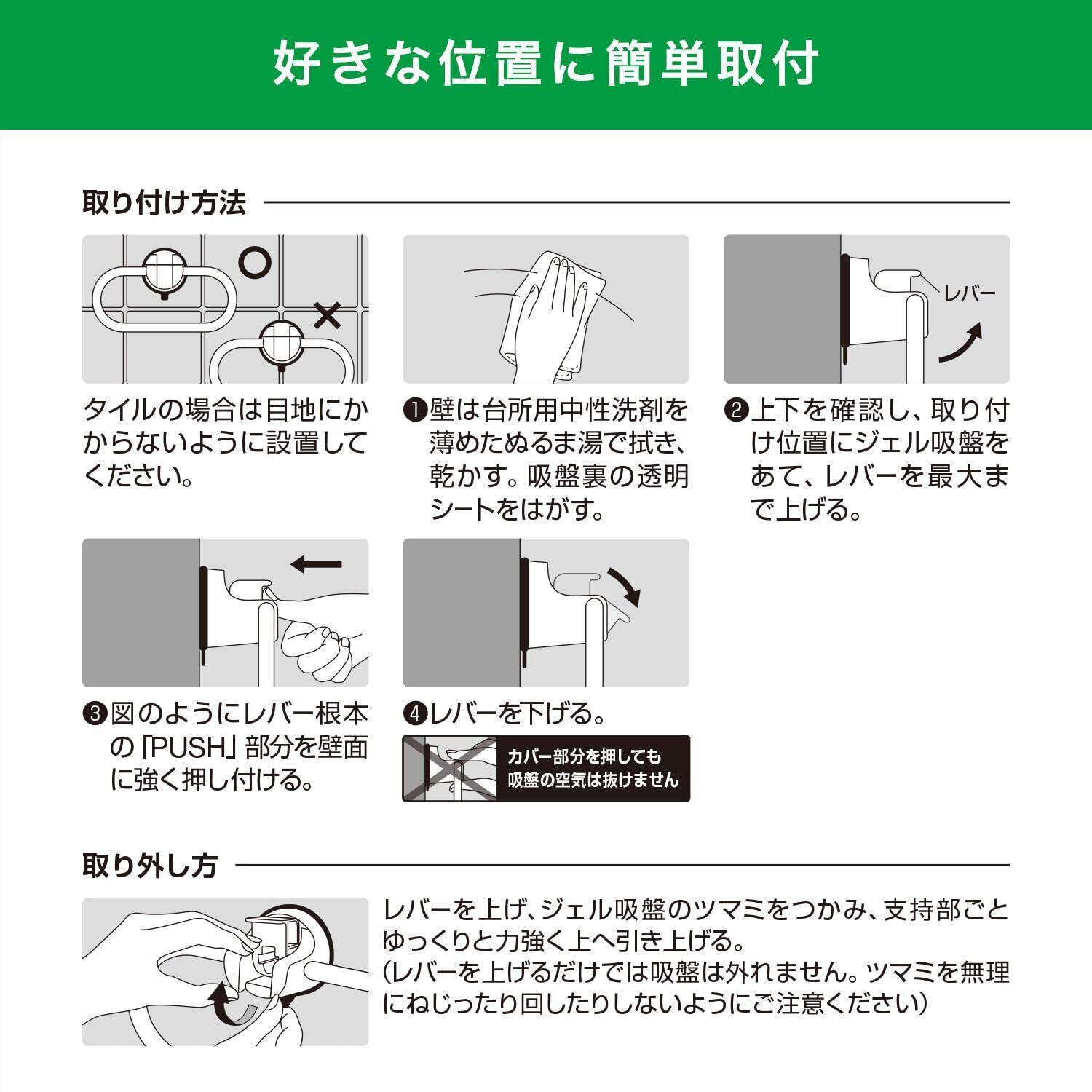 好きな位置に簡単取付

取り付け方法

○

×

タイルの場合は目地にかからないように設置してください。

❶壁は台所用中性洗剤を薄めたぬるま湯で拭き、乾かす。吸盤裏の透明シートをはがす。

レバー

❷上下を確認し、取り付け位置にジェル吸盤をあて、レバーを最大まで上げる。

❸図のようにレバー根本の「PUSH」部分を壁面に強く押し付ける。

❹レバーを下げる。

カバー部分を押しても吸盤の空気は抜けません

取り外し方

レバーを上げ、ジェル吸盤のツマミをつかみ、支持部ごとゆっくりと力強く上へ引き上げる。
(レバーを上げるだけでは吸盤は外れません。ツマミを無理にねじったり回したりしないようにご注意ください)