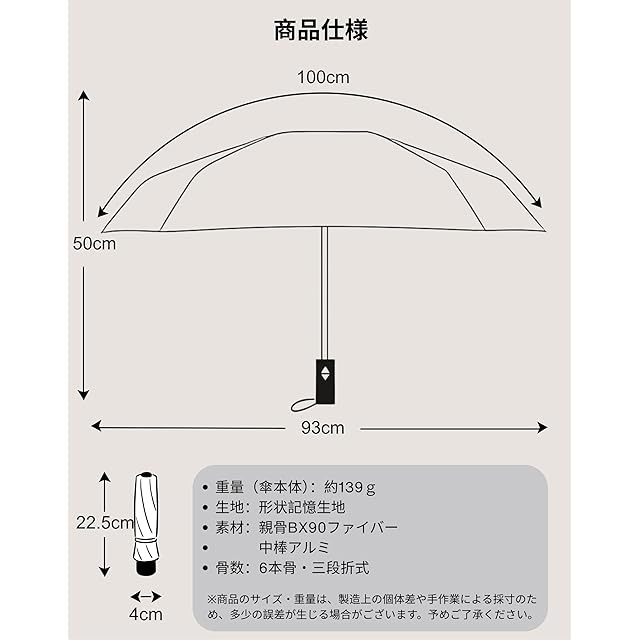 商品仕様

100cm

50cm

93cm

22.5cm

4cm

• 重量（傘本体）：約139ｇ
• 生地：形状記憶生地
• 素材：親骨BX90ファイバー
• 中棒アルミ
• 骨数：6本骨・三段折式

※商品のサイズ・重量は、製造上の個体差や手作業による採寸のため、多少の誤差が生じる場合がございます。予めご了承ください。