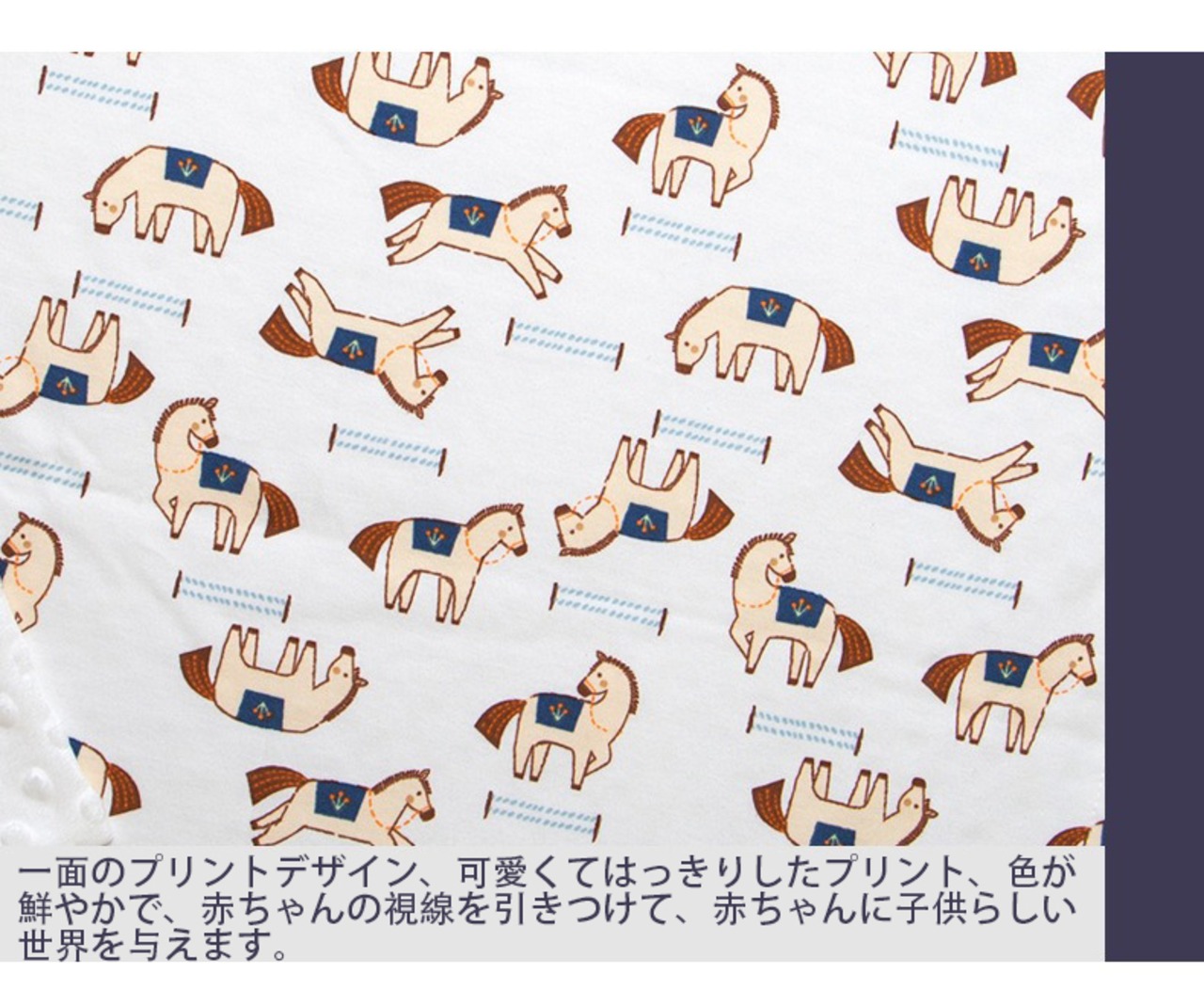 一面のプリントデザイン、可愛くてはっきりしたプリント、色が鮮やかで、赤ちゃんの視線を引きつけて、赤ちゃんに子供らしい世界を与えます。