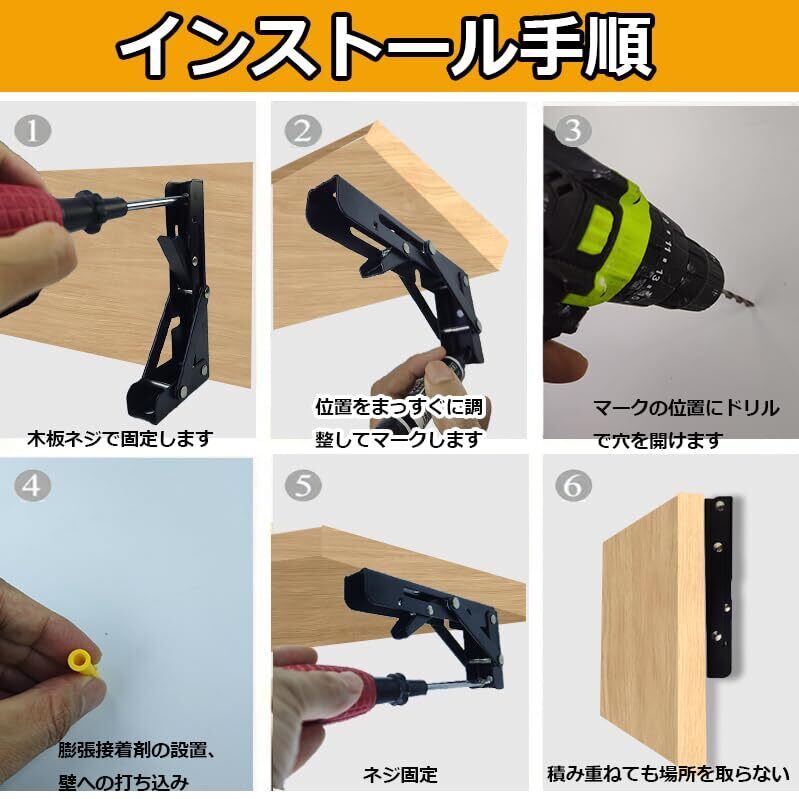 インストール手順

①
木板ネジで固定します

②
位置をまっすぐに調整してマークします

③
マークの位置にドリルで穴を開けます

④
膨張接着剤の設置、壁への打ち込み

⑤
ネジ固定

⑥
積み重ねても場所を取らない