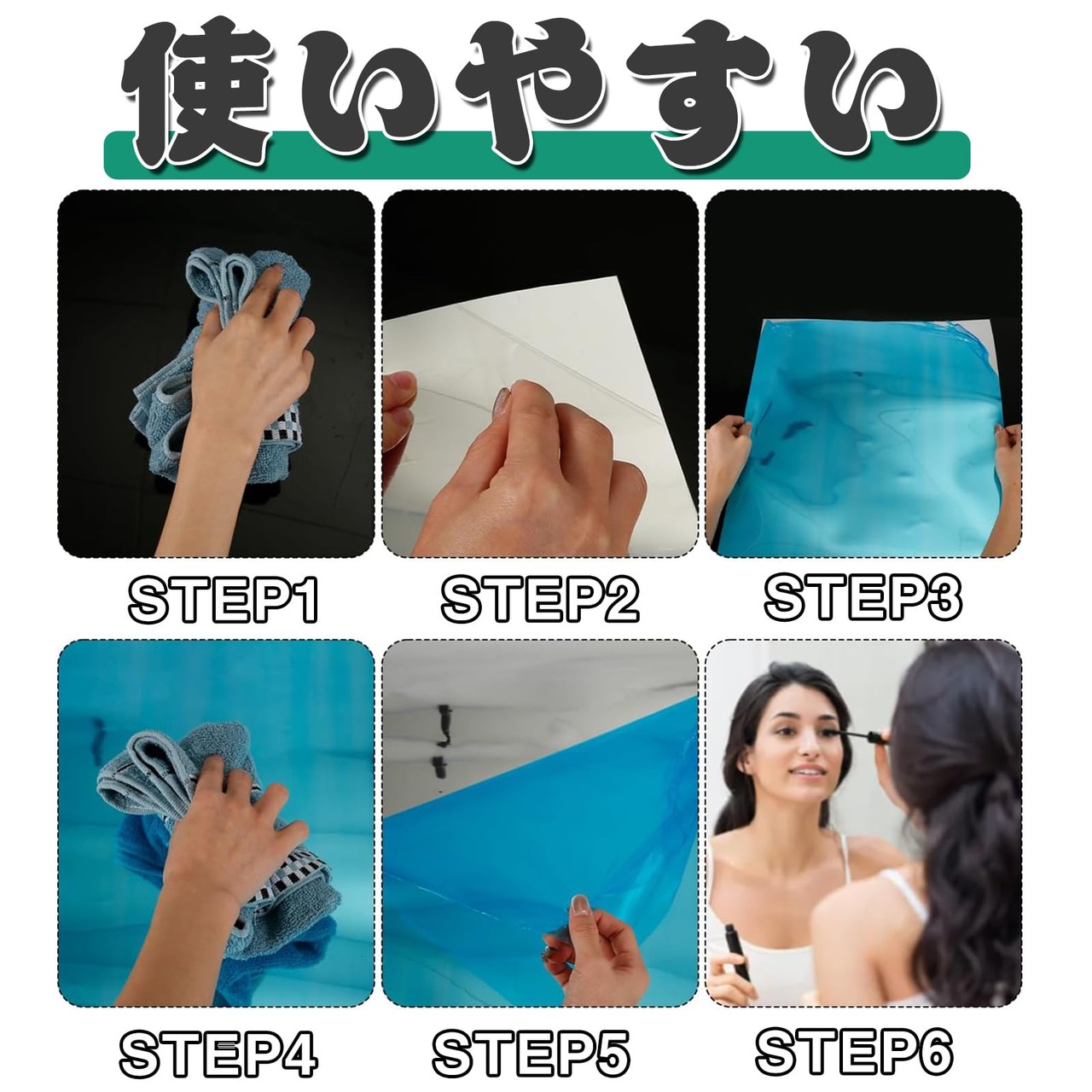 使いやすい

STEP1

STEP2

STEP3

STEP4

STEP5

STEP6