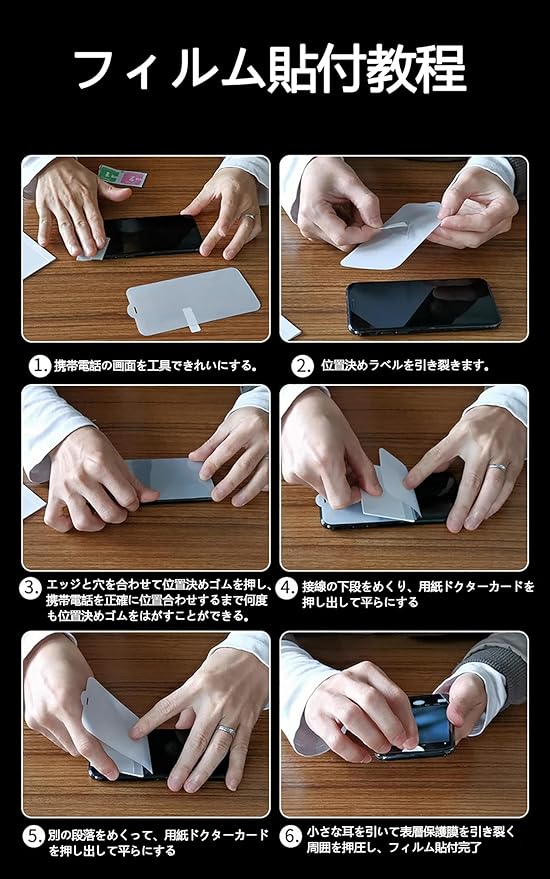 フィルム貼付教程

1. 携帯電話の画面を工具できれいにする。

2. 位置決めラベルを引き裂きます。

3. エッジと穴を合わせて位置決めゴムを押し、携帯電話を正確に位置合わせするまで何度も位置決めゴムをはがすことができる。

4. 接線の下段をめくり、用紙ドクターカードを押し出して平らにする

5. 別の段落をめくって、用紙ドクターカードを押し出して平らにする

6. 小さな耳を引いて表層保護膜を引き裂く周囲を押圧し、フィルム貼付完了