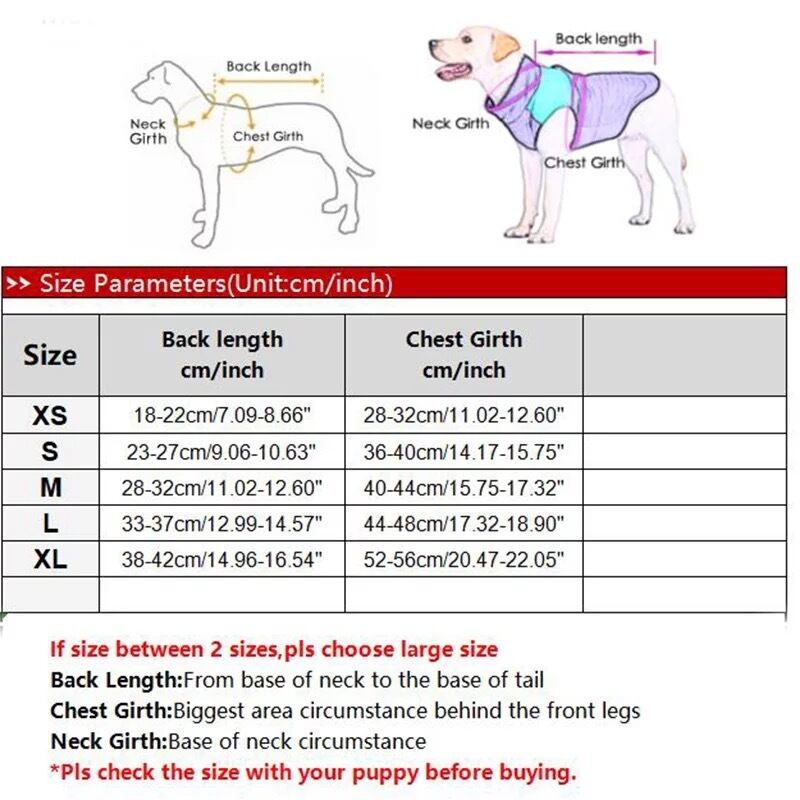 Back Length
Neck Girth
Chest Girth

Back length
Neck Girth
Chest Girth

>> Size Parameters(Unit:cm/inch)

| Size | Back length cm/inch | Chest Girth cm/inch | |
|---|---|---|---|
| XS | 18-22cm/7.09-8.66" | 28-32cm/11.02-12.60" | |
| S | 23-27cm/9.06-10.63" | 36-40cm/14.17-15.75" | |
| M | 28-32cm/11.02-12.60" | 40-44cm/15.75-17.32" | |
| L | 33-37cm/12.99-14.57" | 44-48cm/17.32-18.90" | |
| XL | 38-42cm/14.96-16.54" | 52-56cm/20.47-22.05" | |
| | | | |

If size between 2 sizes,pls choose large size
Back Length:From base of neck to the base of tail
Chest Girth:Biggest area circumstance behind the front legs
Neck Girth:Base of neck circumstance
*Pls check the size with your puppy before buying.