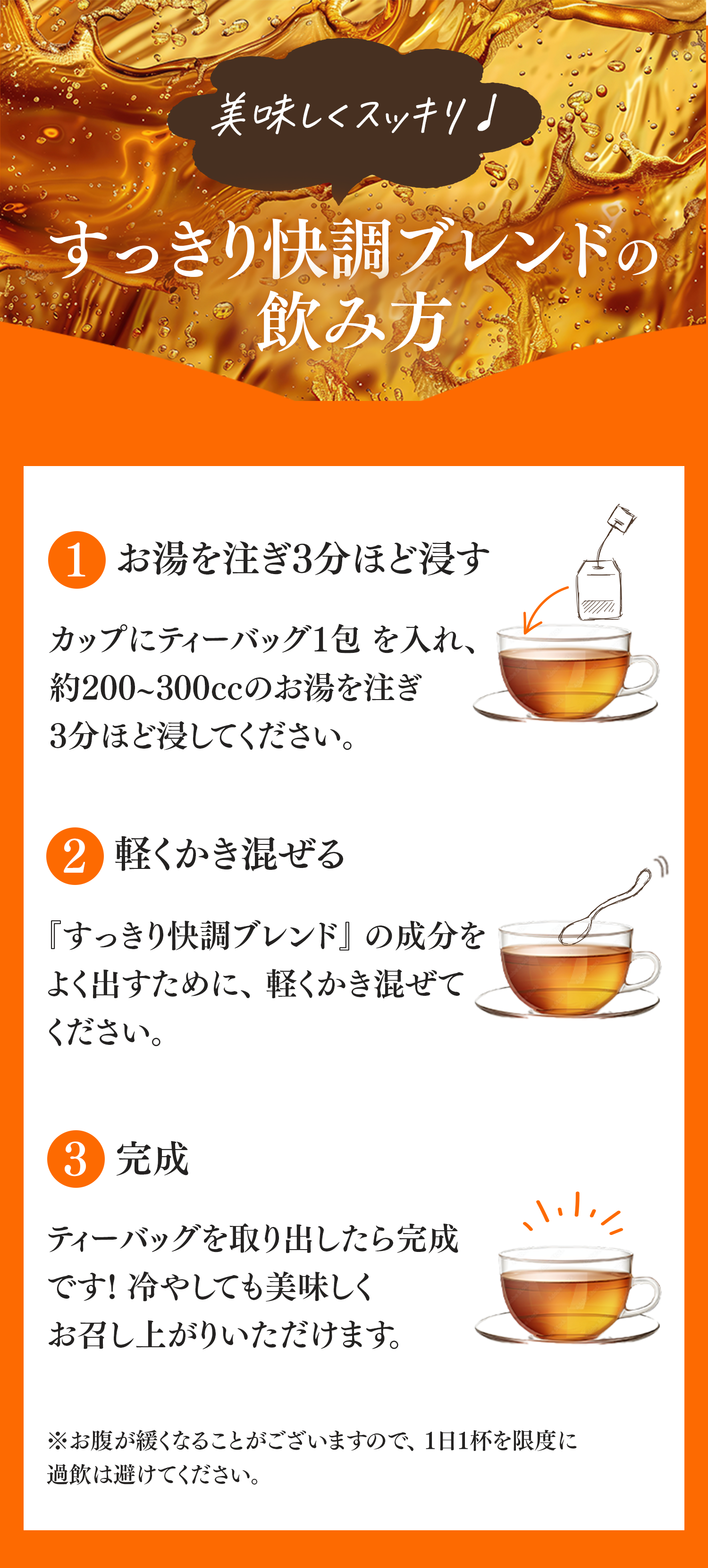 美味しくスッキリ♪

すっきり快調ブレンドの飲み方

1 お湯を注ぎ3分ほど浸す

カップにティーバッグ1包 を入れ、約200~300ccのお湯を注ぎ3分ほど浸してください。

2 軽くかき混ぜる

『すっきり快調ブレンド』の成分をよく出すために、軽くかき混ぜてください。

3 完成

ティーバッグを取り出したら完成です! 冷やしても美味しくお召し上がりいただけます。

※お腹が緩くなることがございますので、1日1杯を限度に過飲は避けてください。