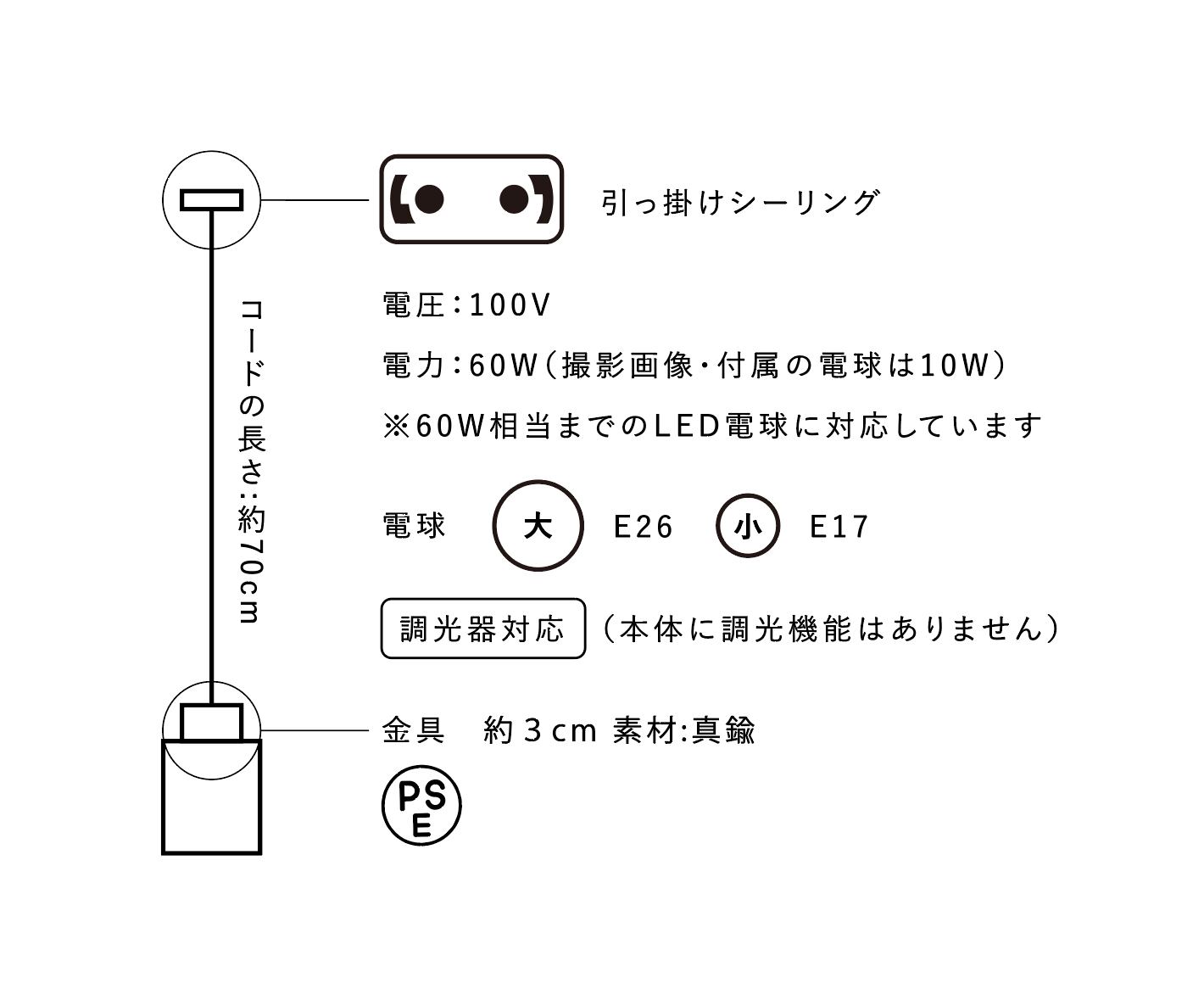 引っ掛けシーリング

コードの長さ:約70cm

電圧:100V

電力:60W(撮影画像・付属の電球は10W)

※60W相当までのLED電球に対応しています

電球 大 E26 小 E17

調光器対応 (本体に調光機能はありません)

金具 約3cm 素材:真鍮

PSE