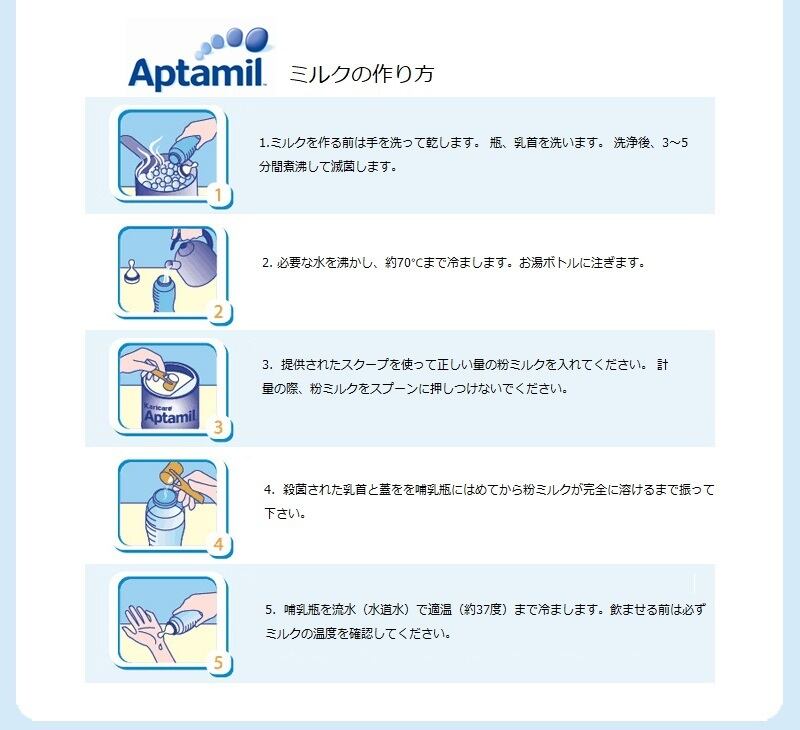 Aptamil ミルクの作り方

1

1.ミルクを作る前は手を洗って乾します。 瓶、乳首を洗います。 洗浄後、3～5分間煮沸して滅菌します。

2

2. 必要な水を沸かし、約70℃まで冷まします。お湯ボトルに注ぎます。

Karicare Aptamil

3

3. 提供されたスクープを使って正しい量の粉ミルクを入れてください。 計量の際、粉ミルクをスプーンに押しつけないでください。

4

4. 殺菌された乳首と蓋をを哺乳瓶にはめてから粉ミルクが完全に溶けるまで振って下さい。

5

5. 哺乳瓶を流水（水道水）で適温（約37度）まで冷まします。飲ませる前は必ずミルクの温度を確認してください。