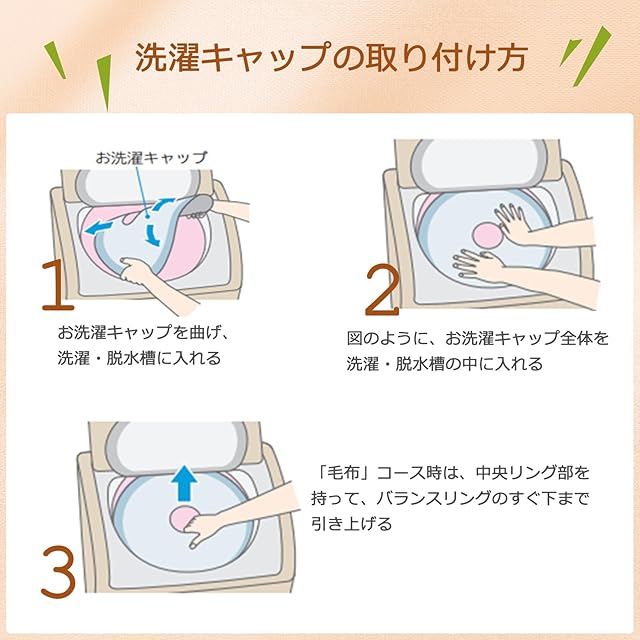 洗濯キャップの取り付け方

お洗濯キャップ

1

お洗濯キャップを曲げ、洗濯・脱水槽に入れる

2

図のように、お洗濯キャップ全体を洗濯・脱水槽の中に入れる

3

「毛布」コース時は、中央リング部を持って、バランスリングのすぐ下まで引き上げる