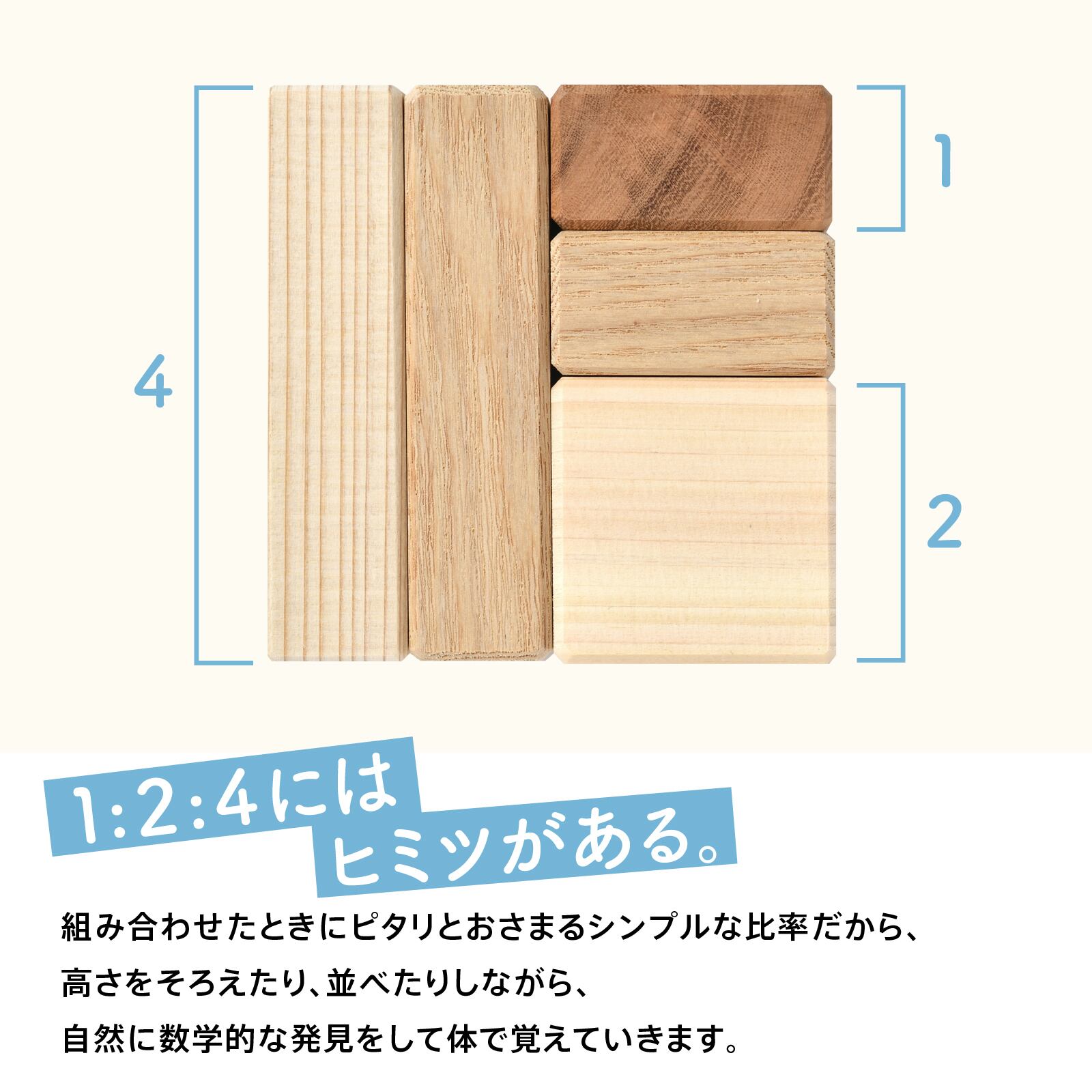 4

1

2

1:2:4には
ヒミツがある。

組み合わせたときにピタリとおさまるシンプルな比率だから、
高さをそろえたり、並べたりしながら、
自然に数学的な発見をして体で覚えていきます。