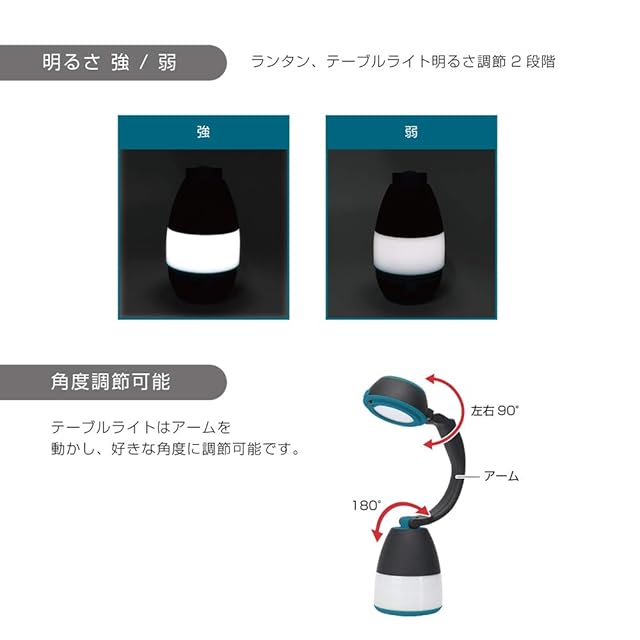 明るさ 強 / 弱

ランタン、テーブルライト明るさ調節 2 段階

強

弱

角度調節可能

テーブルライトはアームを動かし、好きな角度に調節可能です。

左右 90°

アーム

180°