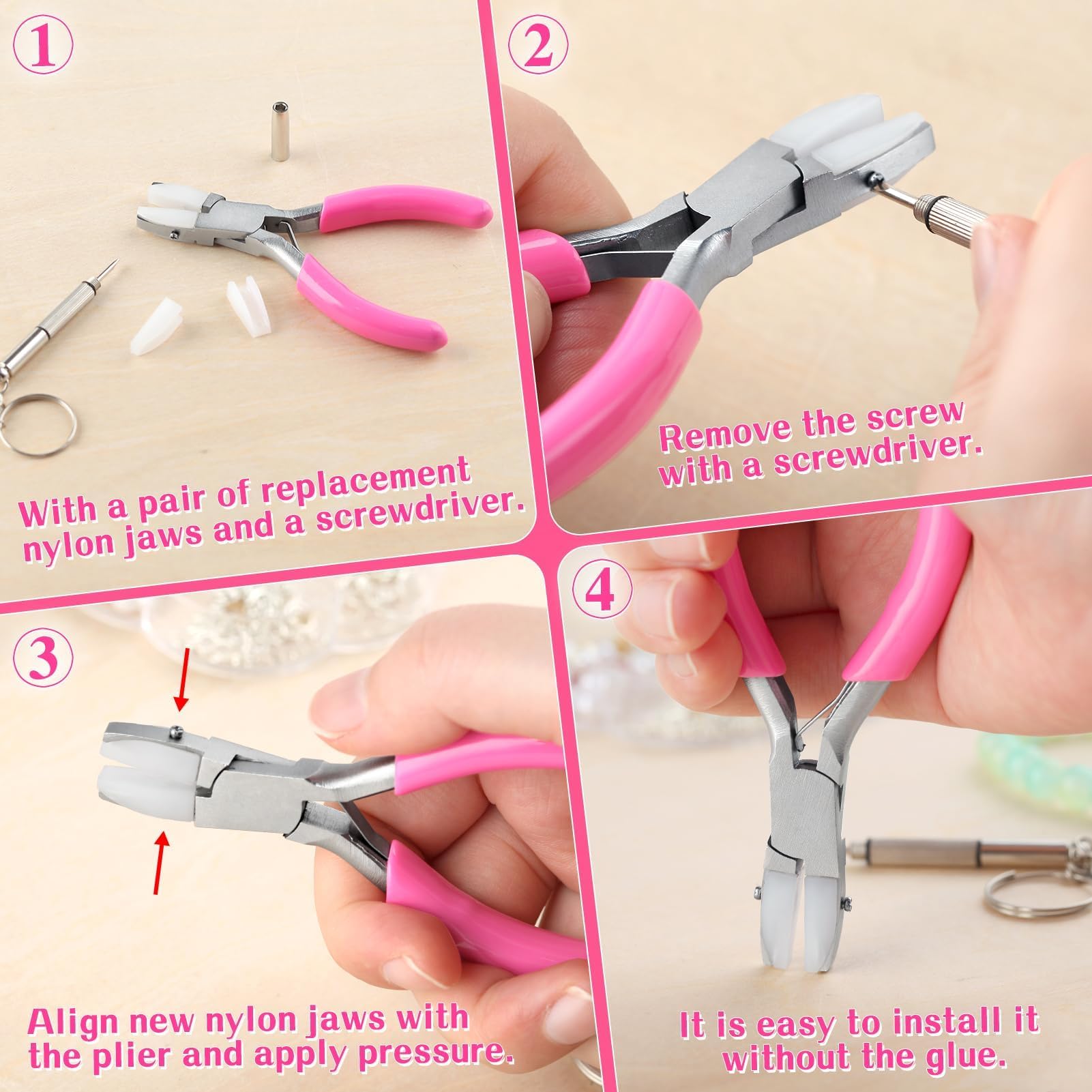 ①

With a pair of replacement nylon jaws and a screwdriver.

②

Remove the screw with a screwdriver.

③

Align new nylon jaws with the plier and apply pressure.

④

It is easy to install it without the glue.