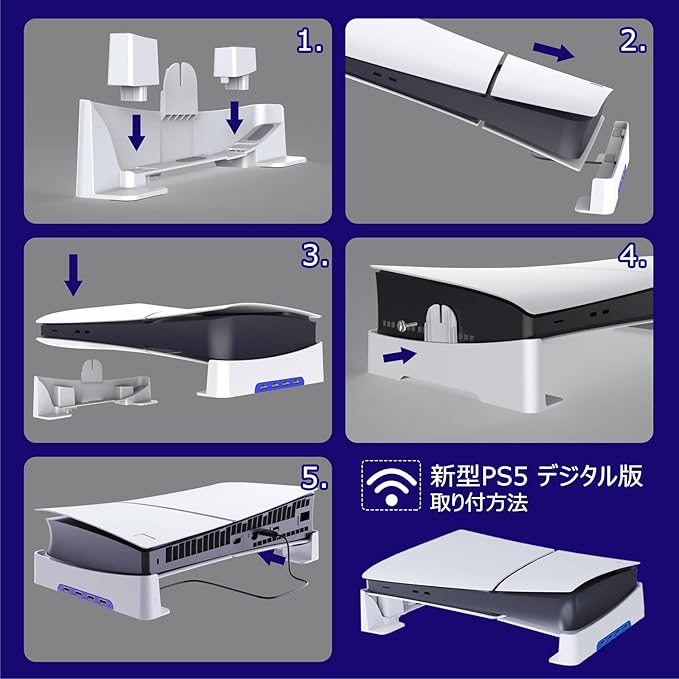 1.

2.

3.

4.

5.

新型PS5 デジタル版
取り付方法