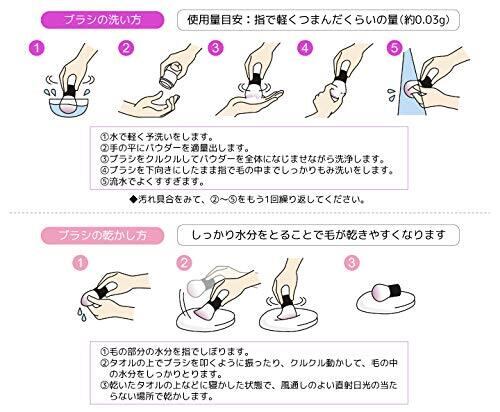 ブラシの洗い方

使用量目安：指で軽くつまんだくらいの量（約0.03g）

1 2 3 4 5

①水で軽く予洗いをします。
②手の平にパウダーを適量出します。
③ブラシをクルクルしてパウダーを全体になじませながら洗浄します。
④ブラシを下向きにしたまま指で毛の中までしっかりもみ洗いをします。
⑤流水でよくすすぎます。

◆汚れ具合をみて、②〜⑤をもう1回繰り返してください。

ブラシの乾かし方

しっかり水分をとることで毛が乾きやすくなります

1 2 3

①毛の部分の水分を指でしぼります。
②タオルの上でブラシを叩くように振ったり、クルクル動かして、毛の中の水分をしっかりとります。
③乾いたタオルの上などに寝かした状態で、風通しのよい直射日光の当たらない場所で乾かします。