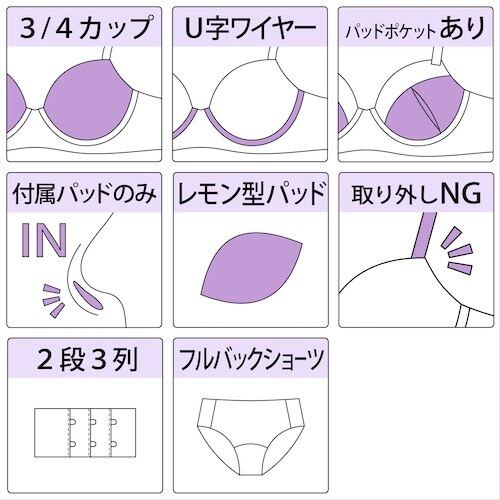 3/4カップ

U字ワイヤー

パッドポケットあり

付属パッドのみ

IN

レモン型パッド

取り外しNG

2段3列

フルバックショーツ